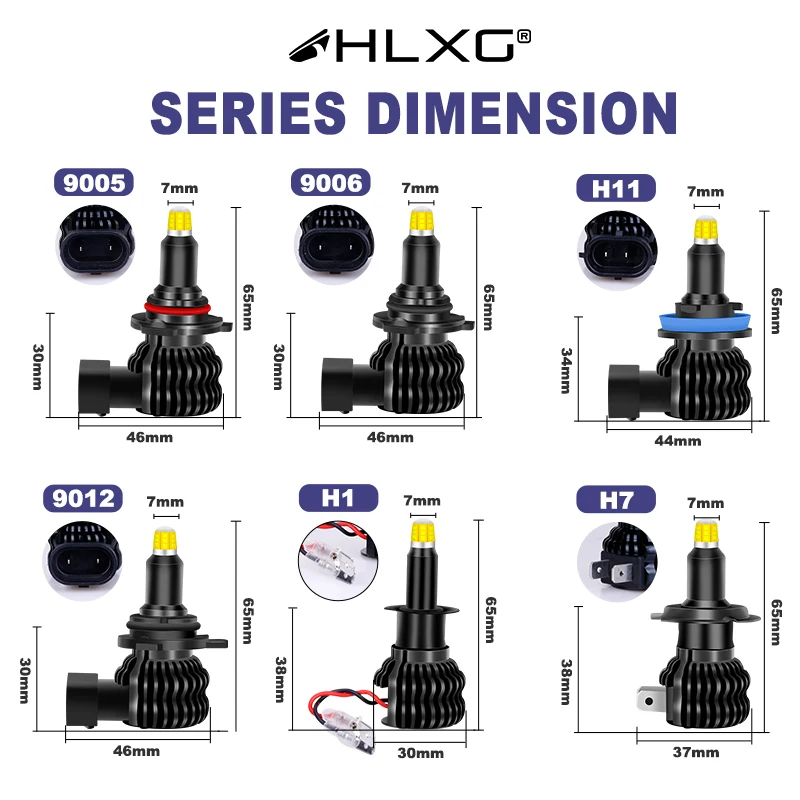 HLXG®

SERIES DIMENSION

9005
7mm
65mm
30mm
46mm

9006
7mm
65mm
30mm
46mm

H11
7mm
65mm
34mm
44mm

9012
7mm
65mm
30mm
46mm

H1
7mm
65mm
38mm
30mm

H7
7mm
65mm
38mm
37mm