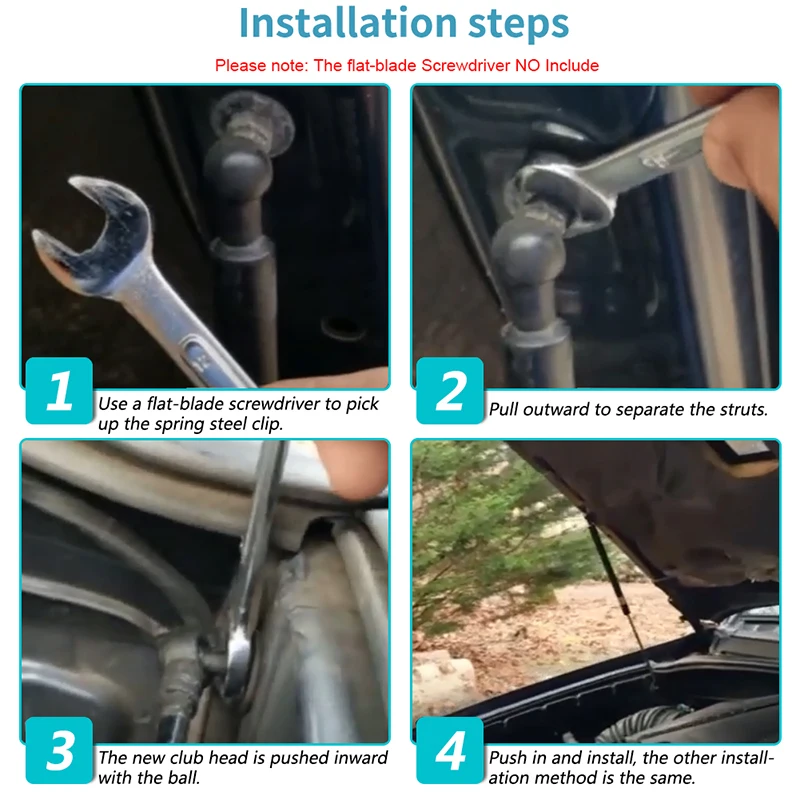 Installation steps

Please note: The flat-blade Screwdriver NO Include

1 Use a flat-blade screwdriver to pick up the spring steel clip.

2 Pull outward to separate the struts.

3 The new club head is pushed inward with the ball.

4 Push in and install, the other installation method is the same.