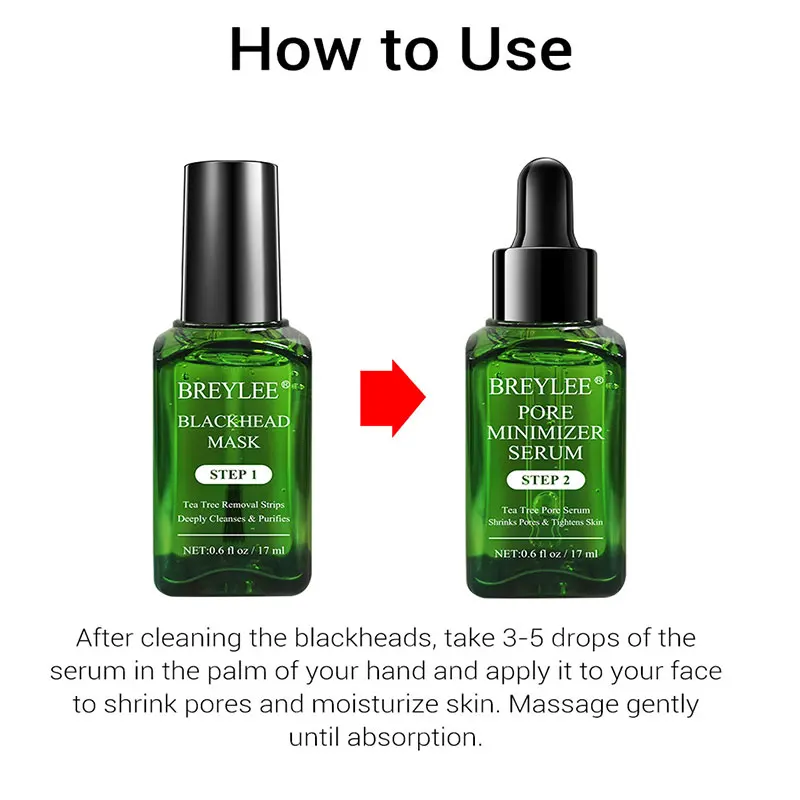 How to Use

BREYLEE®
BLACKHEAD MASK
STEP 1
Tea Tree Removal Strips
Deeply Cleanses & Purifies
NET:0.6 fl oz / 17 ml

BREYLEE®
PORE MINIMIZER SERUM
STEP 2
Tea Tree Pore Serum
Shrinks Pores & Tightens Skin
NET:0.6 fl oz / 17 ml

After cleaning the blackheads, take 3-5 drops of the serum in the palm of your hand and apply it to your face to shrink pores and moisturize skin. Massage gently until absorption.