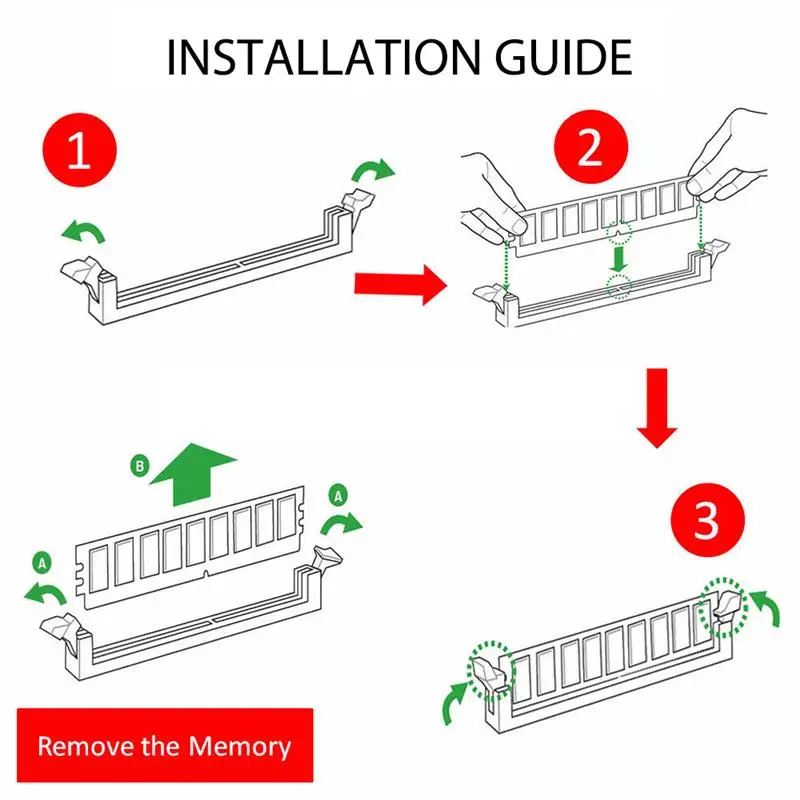 INSTALLATION GUIDE

1

2

B

A

A

3

Remove the Memory