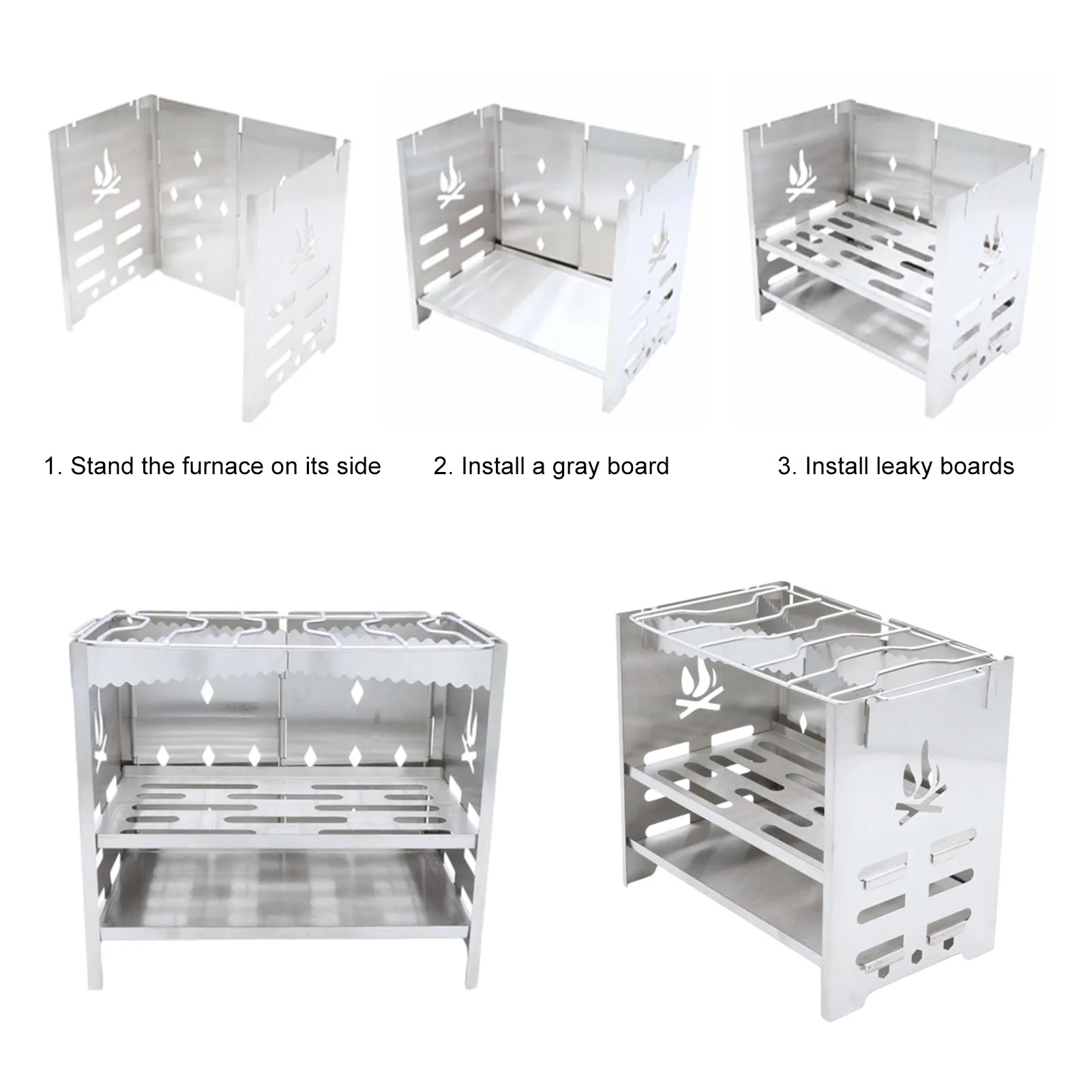 1. Stand the furnace on its side

2. Install a gray board

3. Install leaky boards