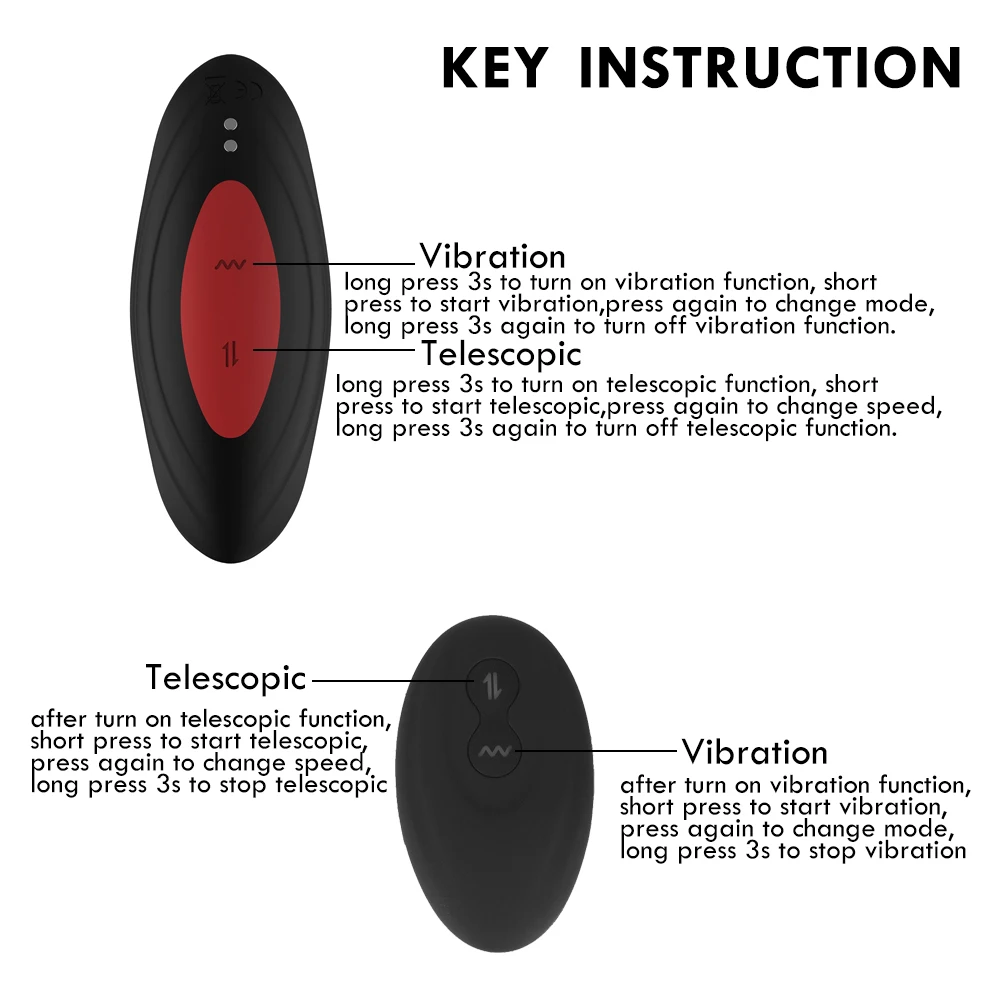 KEY INSTRUCTION

Vibration
long press 3s to turn on vibration function, short press to start vibration,press again to change mode, long press 3s again to turn off vibration function.

Telescopic
long press 3s to turn on telescopic function, short press to start telescopic,press again to change speed, long press 3s again to turn off telescopic function.

Telescopic
after turn on telescopic function, short press to start telescopic, press again to change speed, long press 3s to stop telescopic

Vibration
after turn on vibration function, short press to start vibration, press again to change mode, long press 3s to stop vibration