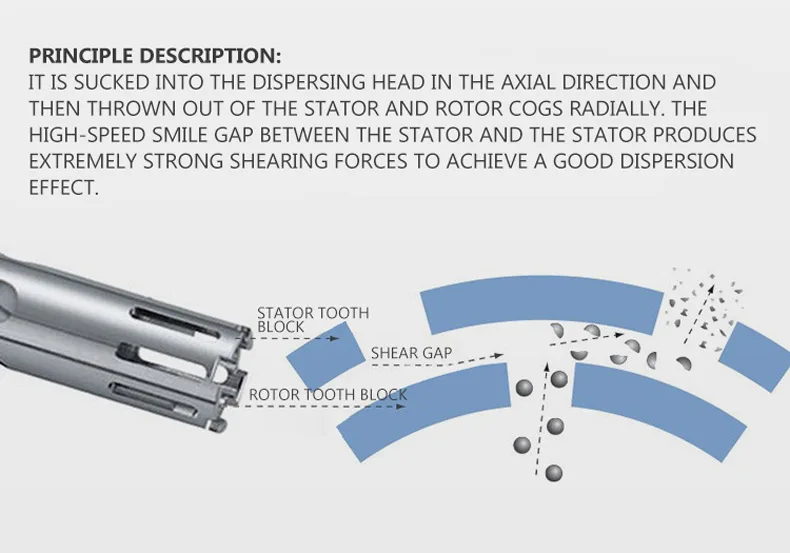 PRINCIPLE DESCRIPTION:
IT IS SUCKED INTO THE DISPERSING HEAD IN THE AXIAL DIRECTION AND THEN THROWN OUT OF THE STATOR AND ROTOR COGS RADIALLY. THE HIGH-SPEED SMILE GAP BETWEEN THE STATOR AND THE STATOR PRODUCES EXTREMELY STRONG SHEARING FORCES TO ACHIEVE A GOOD DISPERSION EFFECT.

STATOR TOOTH BLOCK

SHEAR GAP

ROTOR TOOTH BLOCK