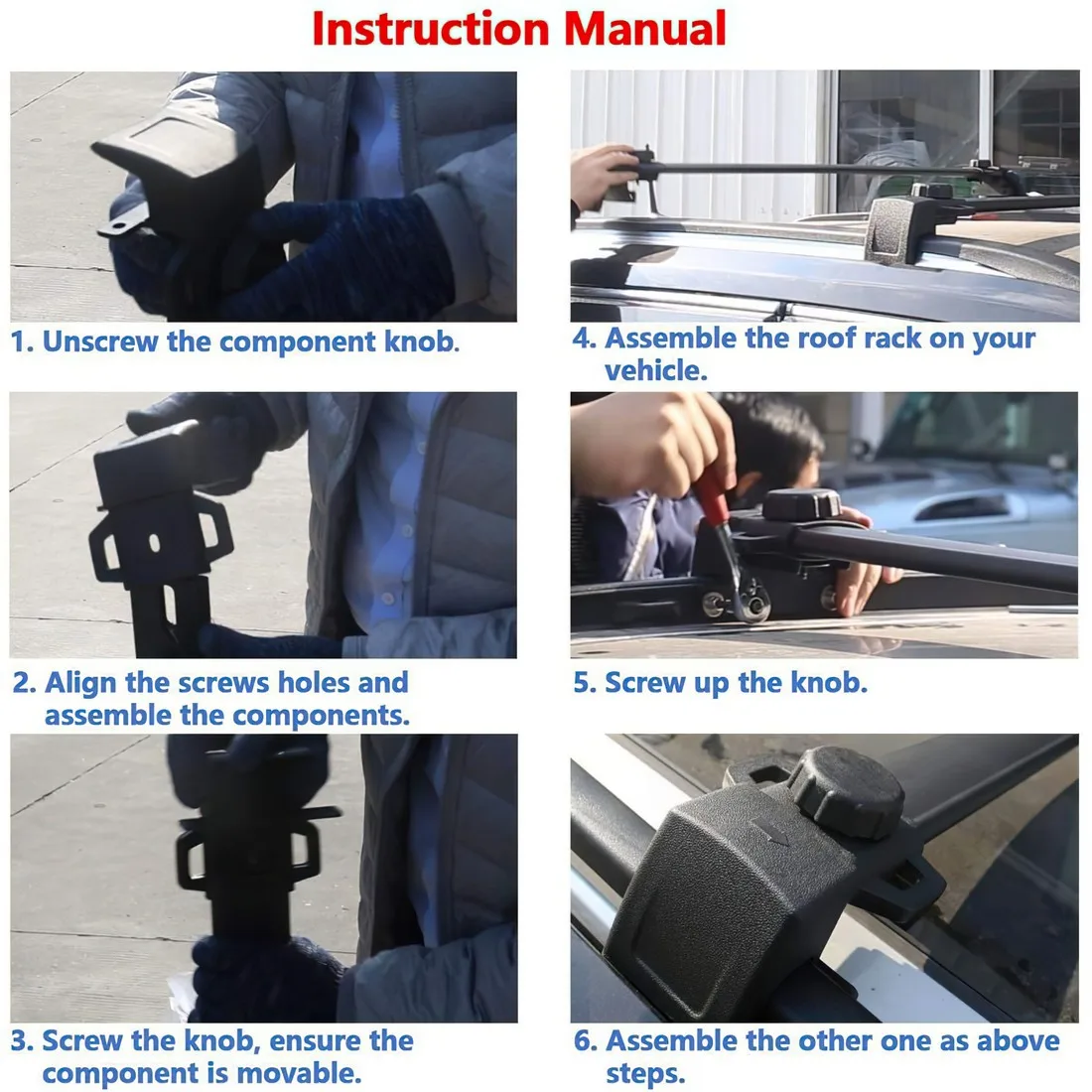 Instruction Manual

1. Unscrew the component knob.

2. Align the screws holes and assemble the components.

3. Screw the knob, ensure the component is movable.

4. Assemble the roof rack on your vehicle.

5. Screw up the knob.

6. Assemble the other one as above steps.