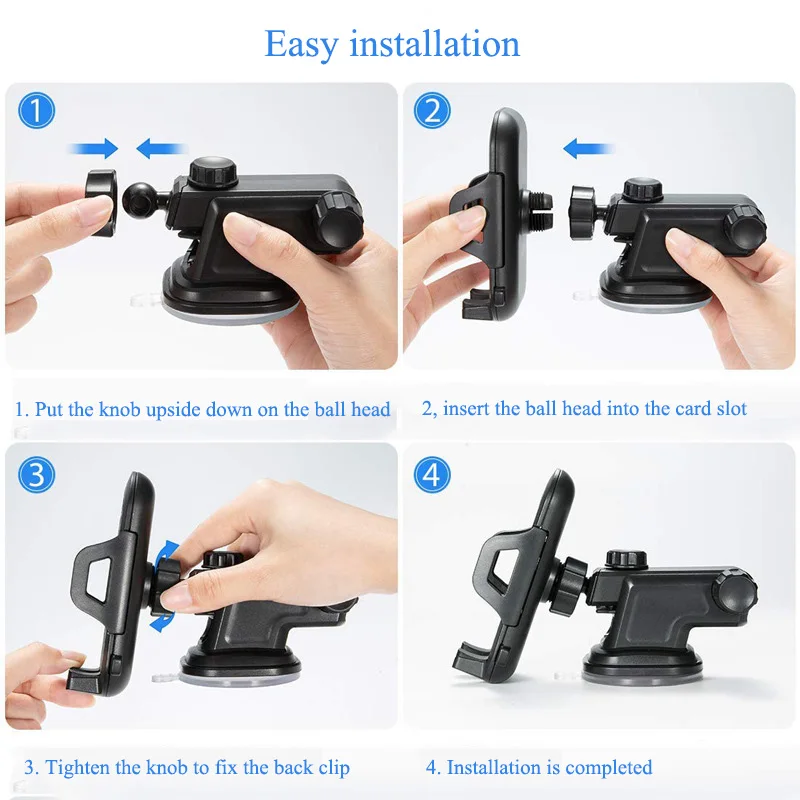 Easy installation

1

2

1. Put the knob upside down on the ball head

2, insert the ball head into the card slot

3

4

3. Tighten the knob to fix the back clip

4. Installation is completed