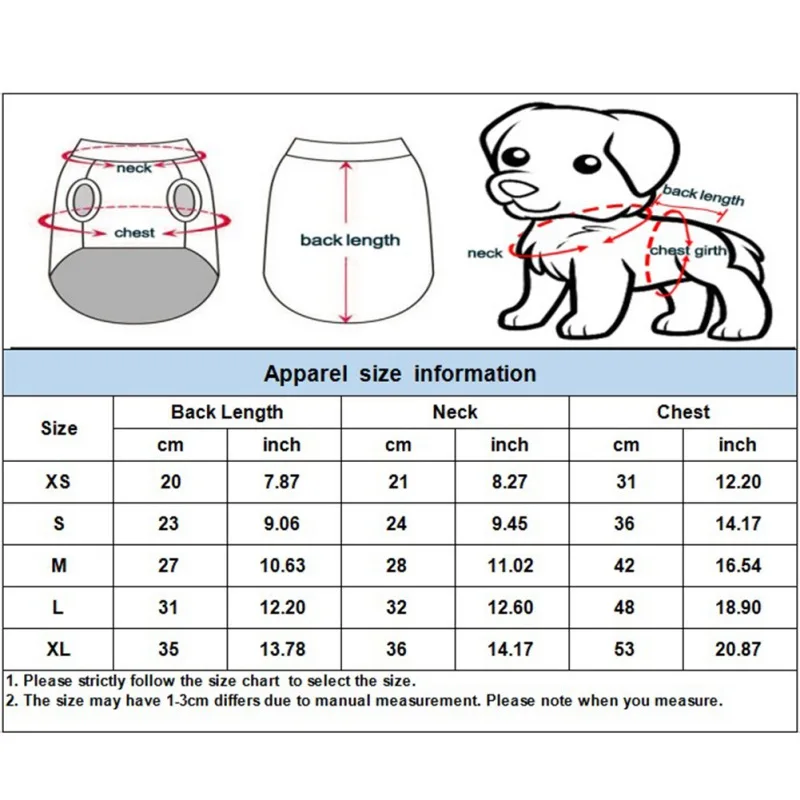 neck
chest
back length
back length
neck
chest girth

Apparel size information

| Size | Back Length cm | Back Length inch | Neck cm | Neck inch | Chest cm | Chest inch |
|---|---|---|---|---|---|---|
| XS | 20 | 7.87 | 21 | 8.27 | 31 | 12.20 |
| S | 23 | 9.06 | 24 | 9.45 | 36 | 14.17 |
| M | 27 | 10.63 | 28 | 11.02 | 42 | 16.54 |
| L | 31 | 12.20 | 32 | 12.60 | 48 | 18.90 |
| XL | 35 | 13.78 | 36 | 14.17 | 53 | 20.87 |

1. Please strictly follow the size chart to select the size.
2. The size may have 1-3cm differs due to manual measurement. Please note when you measure.