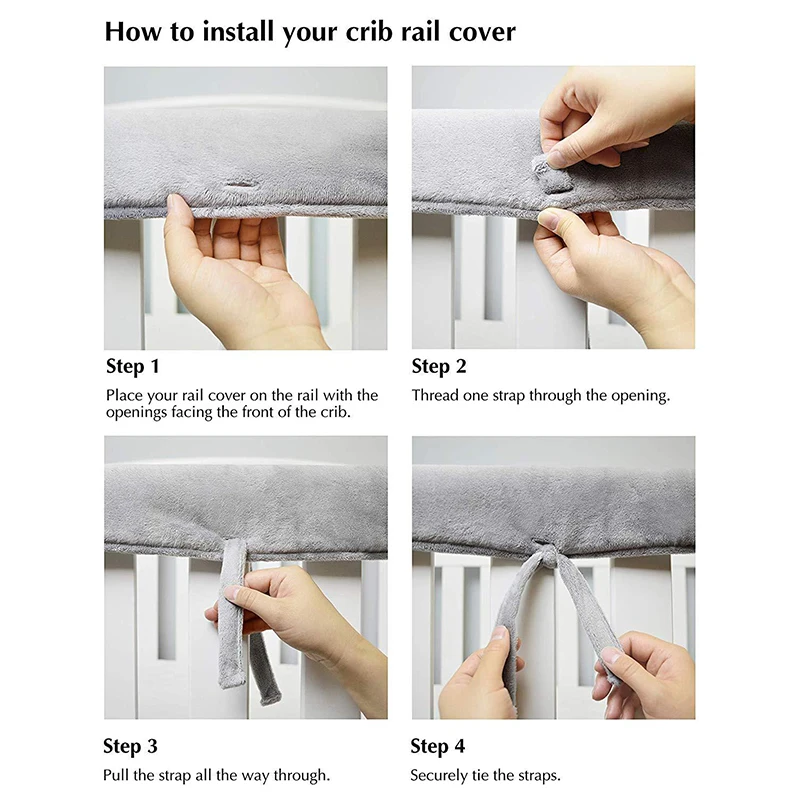 How to install your crib rail cover

Step 1
Place your rail cover on the rail with the openings facing the front of the crib.

Step 2
Thread one strap through the opening.

Step 3
Pull the strap all the way through.

Step 4
Securely tie the straps.