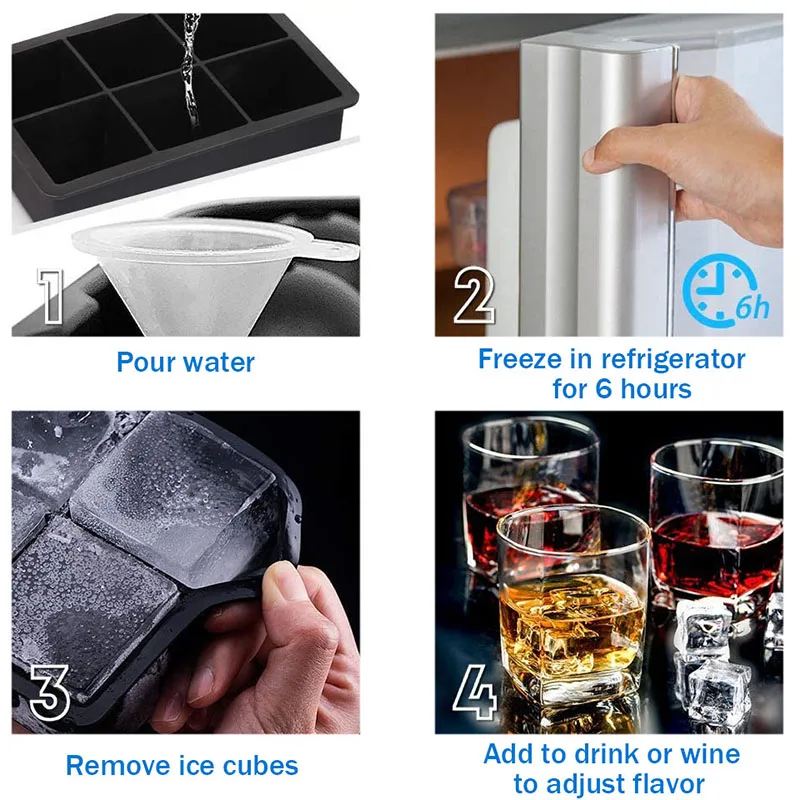 1

Pour water

2

6h

Freeze in refrigerator for 6 hours

3

Remove ice cubes

4

Add to drink or wine to adjust flavor