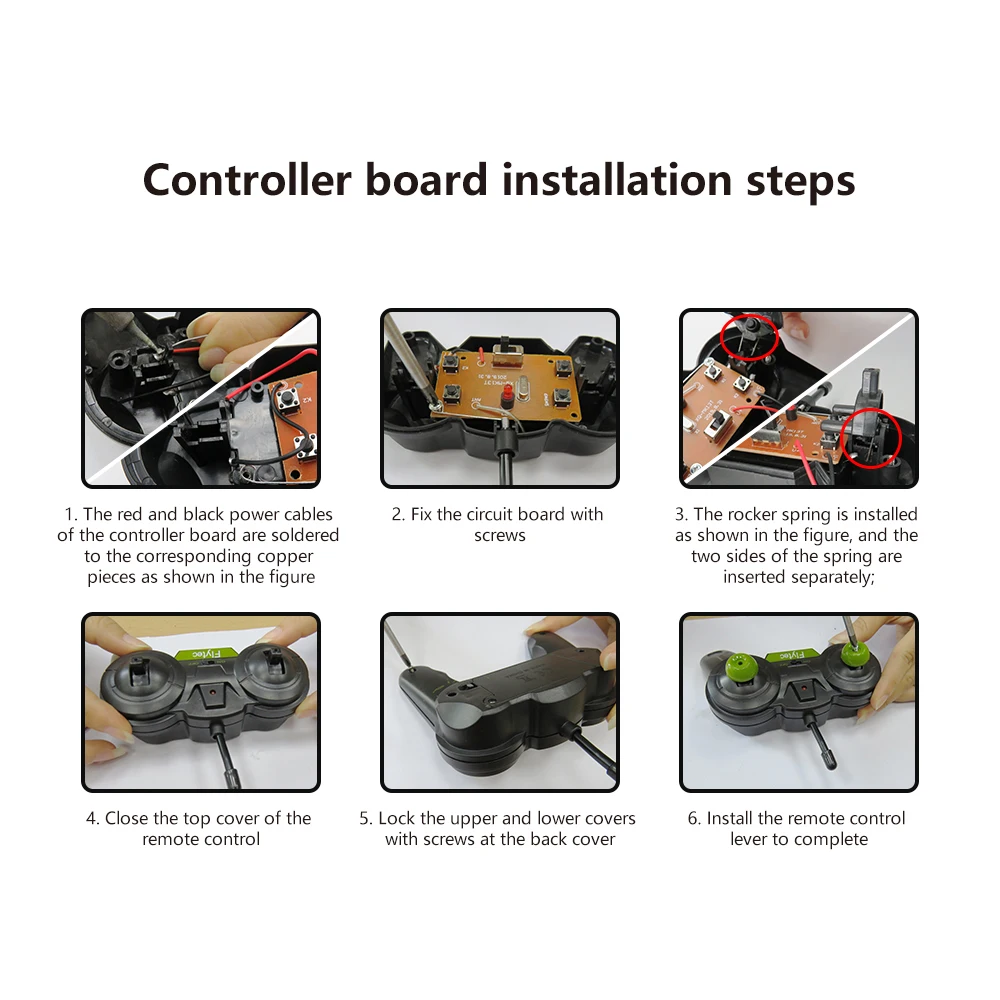 Controller board installation steps

1. The red and black power cables of the controller board are soldered to the corresponding copper pieces as shown in the figure

2. Fix the circuit board with screws

3. The rocker spring is installed as shown in the figure, and the two sides of the spring are inserted separately;

Flytec

4. Close the top cover of the remote control

5. Lock the upper and lower covers with screws at the back cover

Flytec

6. Install the remote control lever to complete