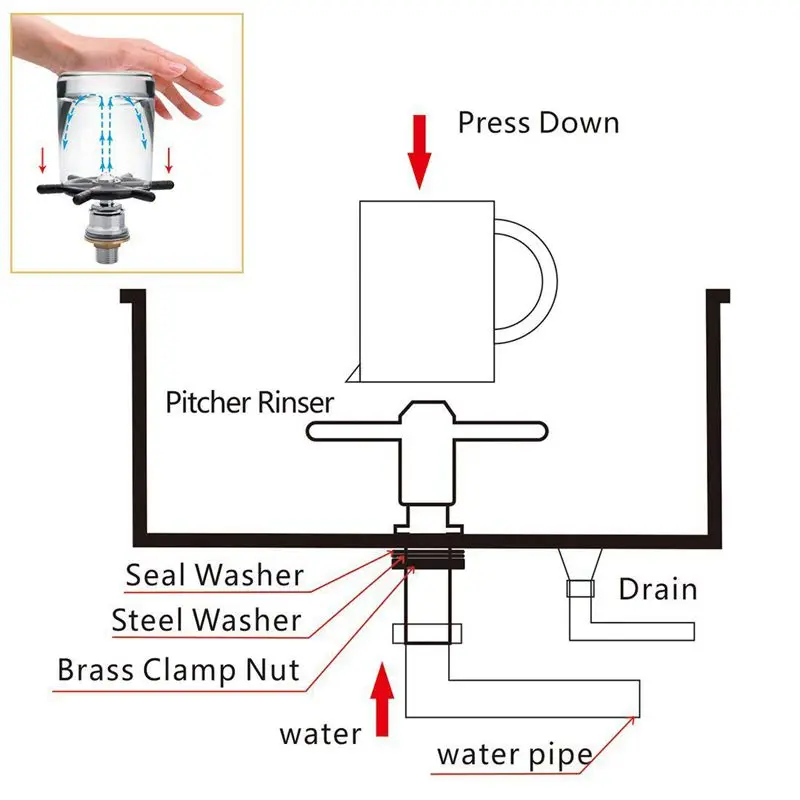 Press Down

Pitcher Rinser

Seal Washer

Steel Washer

Brass Clamp Nut

Drain

water

water pipe