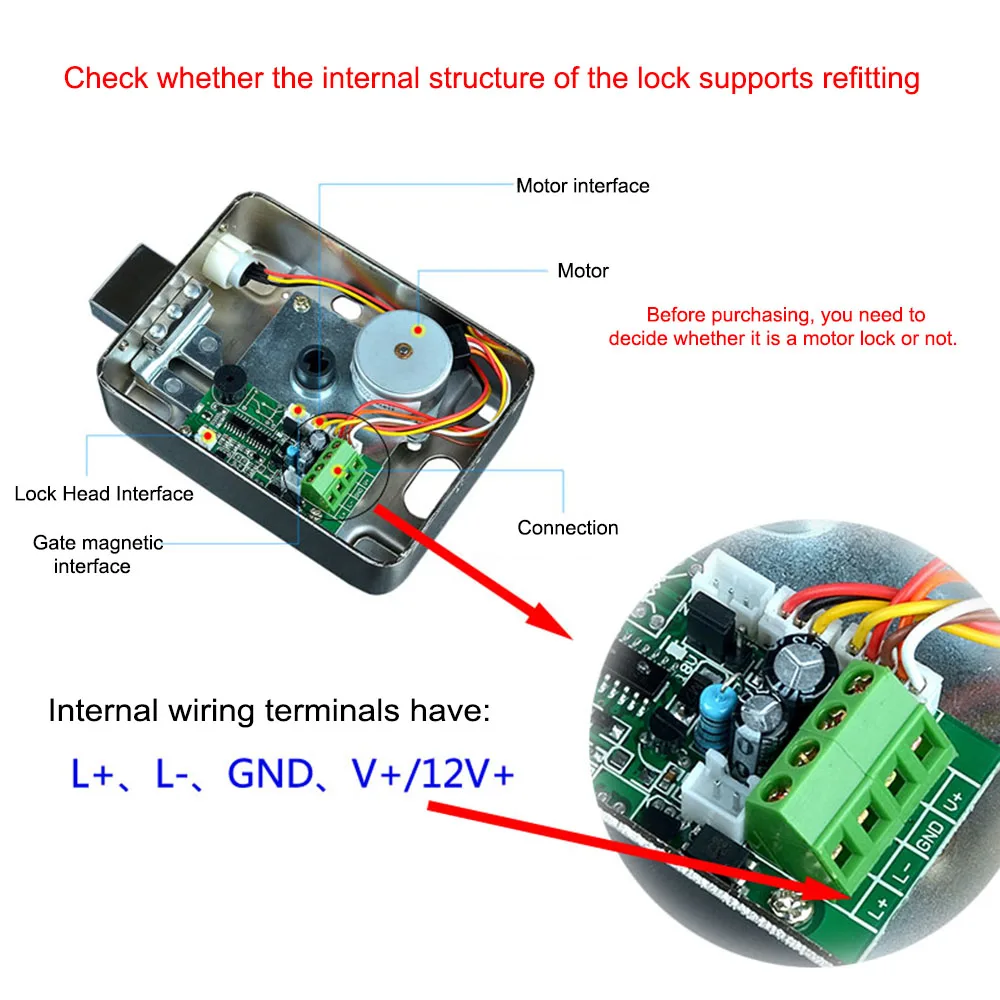 Check whether the internal structure of the lock supports refitting

Motor interface

Motor

Before purchasing, you need to decide whether it is a motor lock or not.

Lock Head Interface

Gate magnetic interface

Connection

Internal wiring terminals have:

L+、L-、GND、V+/12V+

L+ L- GND V+