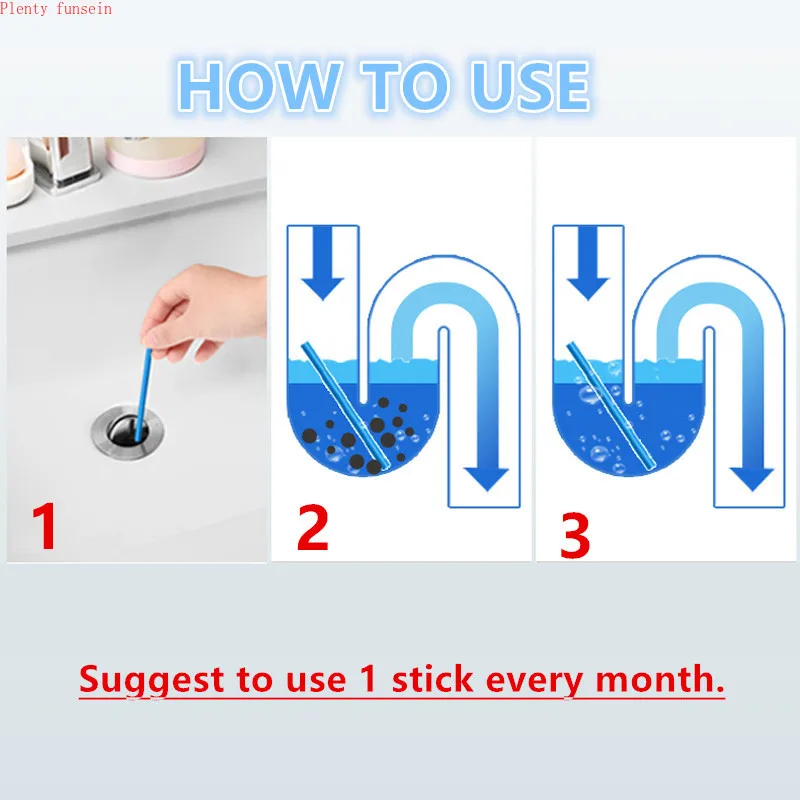 Plenty funsein

HOW TO USE

1

2

3

Suggest to use 1 stick every month.