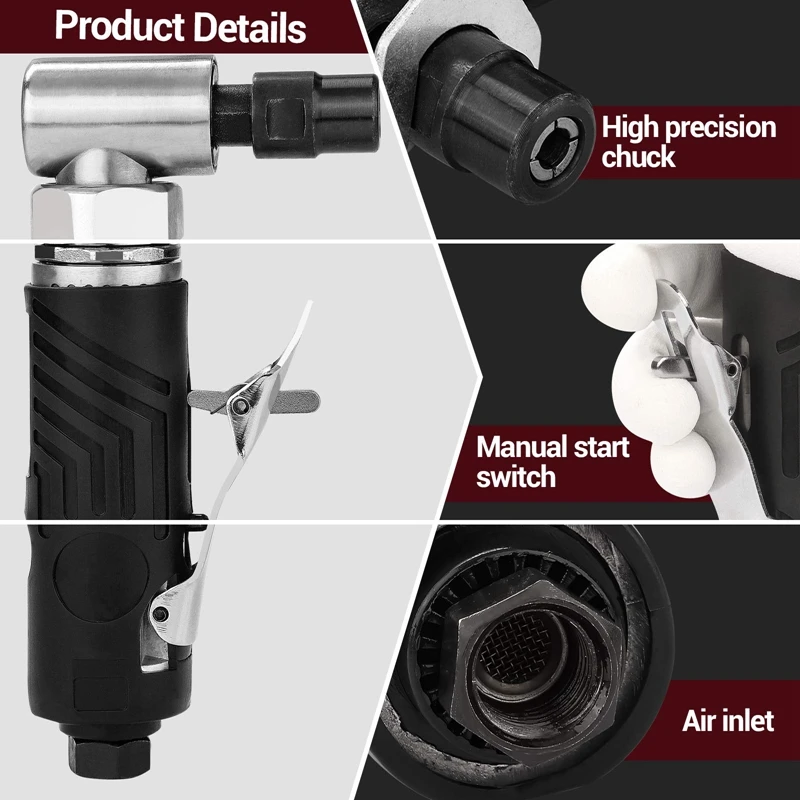 Product Details

High precision chuck

Manual start switch

Air inlet