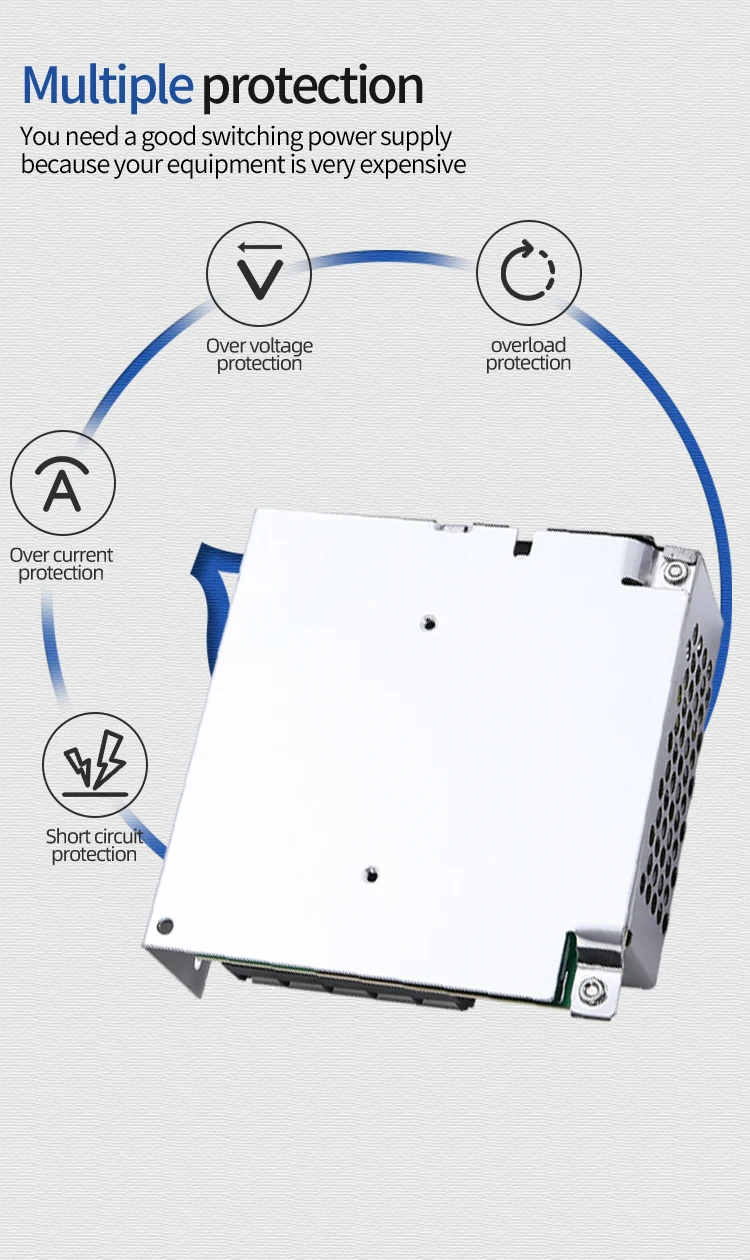 Multiple protection
You need a good switching power supply because your equipment is very expensive

Over voltage protection

overload protection

Over current protection

Short circuit protection