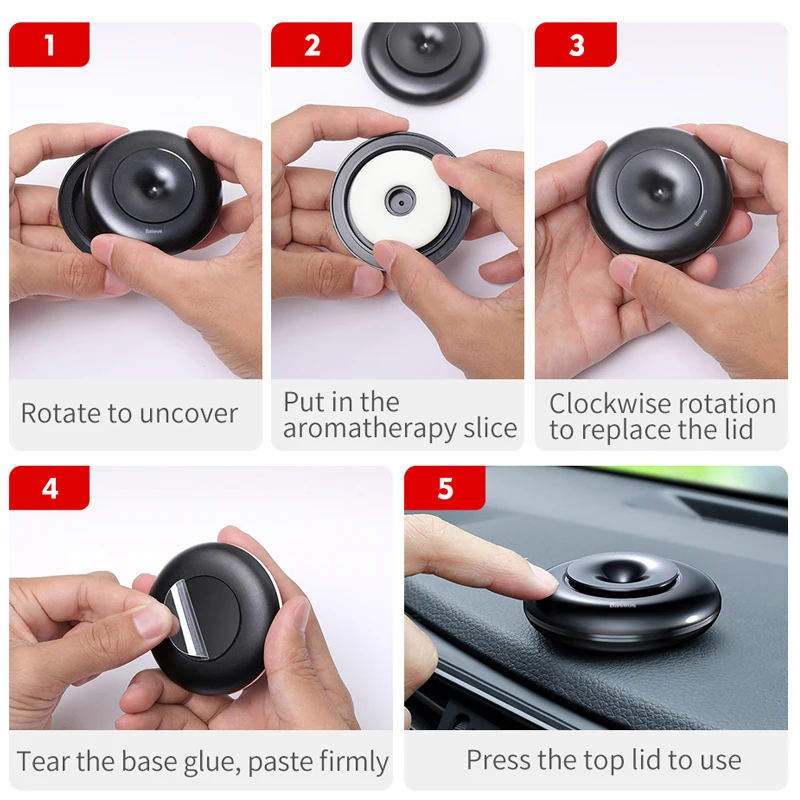 1

Baseus

Rotate to uncover

2

Put in the aromatherapy slice

3

Baseus

Clockwise rotation to replace the lid

4

Tear the base glue, paste firmly

5

Baseus

Press the top lid to use