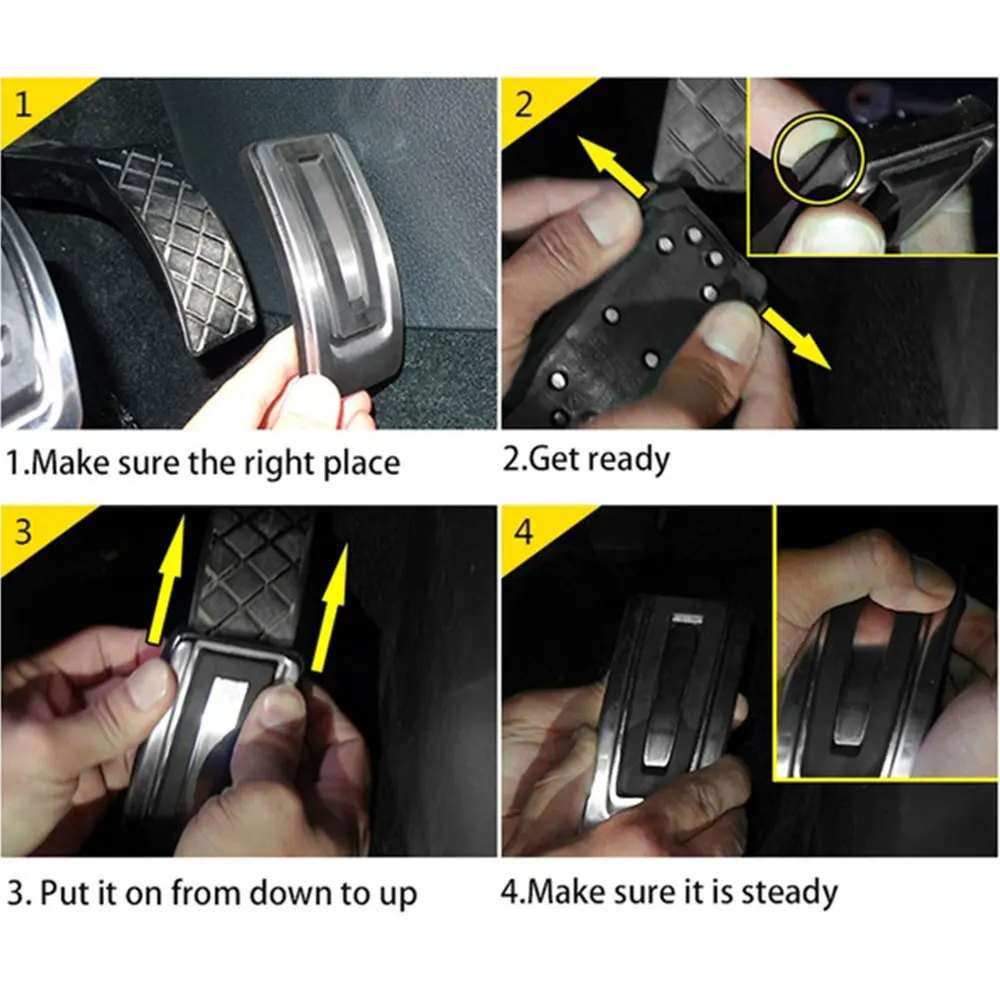 1

1.Make sure the right place

2

2.Get ready

3

3. Put it on from down to up

4

4.Make sure it is steady