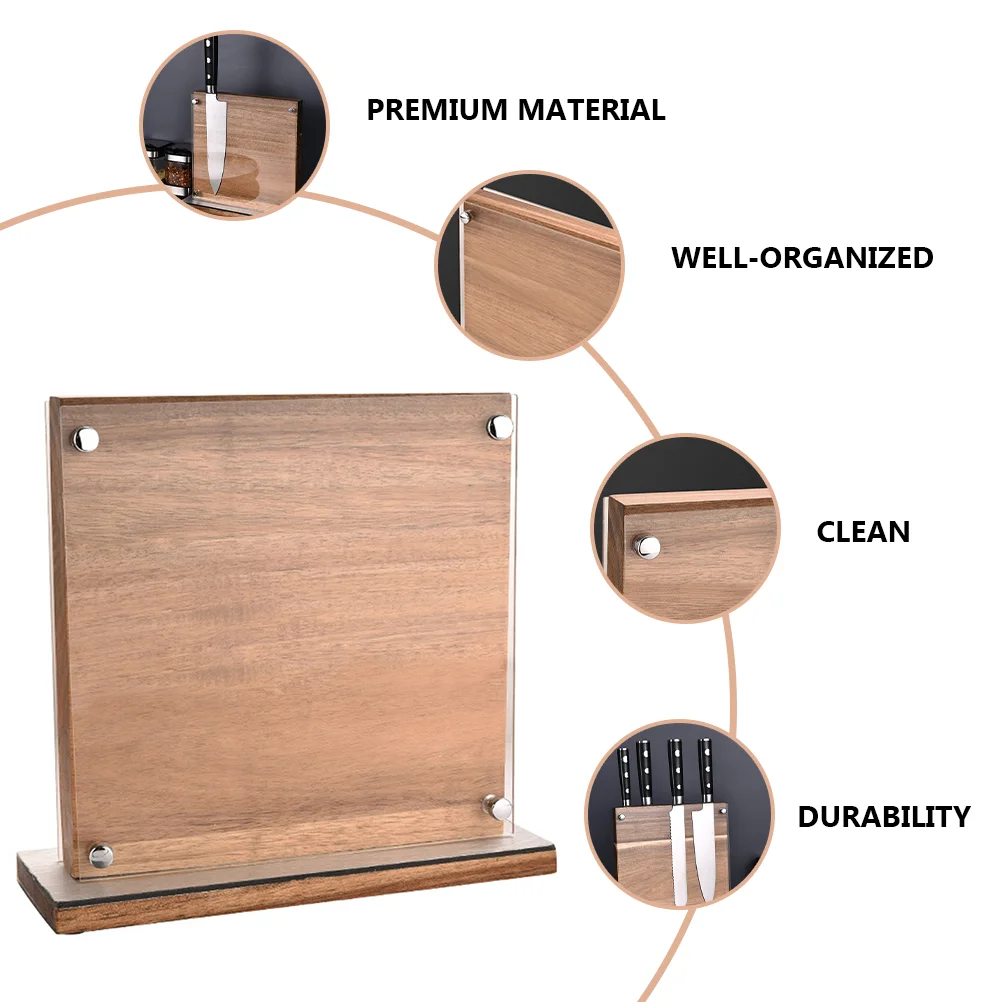 PREMIUM MATERIAL

WELL-ORGANIZED

CLEAN

DURABILITY