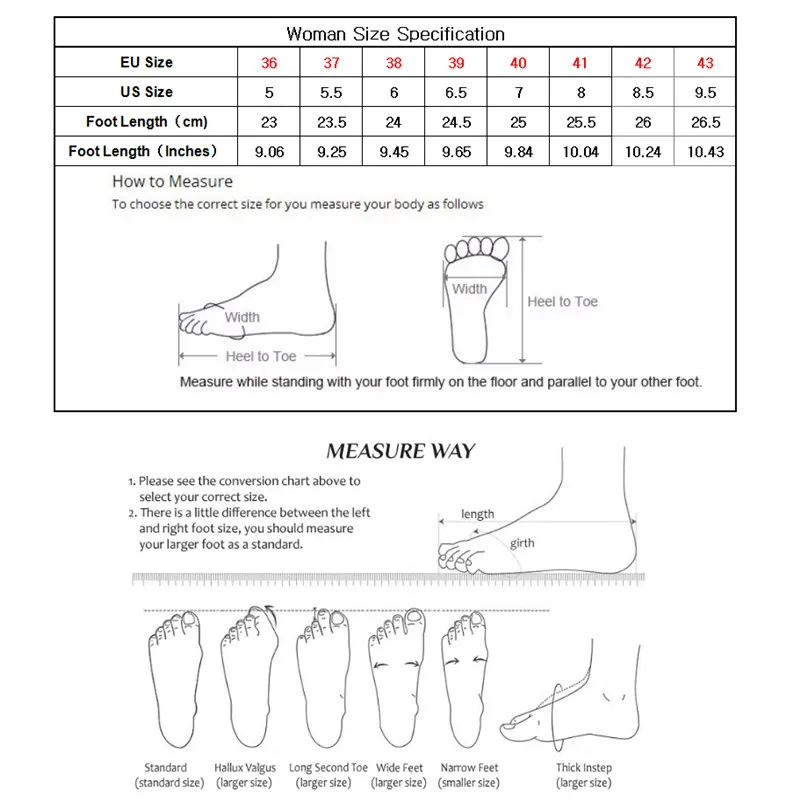 Woman Size Specification

| EU Size | 36 | 37 | 38 | 39 | 40 | 41 | 42 | 43 |
|---|---|---|---|---|---|---|---|---|
| US Size | 5 | 5.5 | 6 | 6.5 | 7 | 8 | 8.5 | 9.5 |
| Foot Length（cm) | 23 | 23.5 | 24 | 24.5 | 25 | 25.5 | 26 | 26.5 |
| Foot Length（Inches) | 9.06 | 9.25 | 9.45 | 9.65 | 9.84 | 10.04 | 10.24 | 10.43 |

How to Measure
To choose the correct size for you measure your body as follows

Width
Heel to Toe
Width
Heel to Toe

Measure while standing with your foot firmly on the floor and parallel to your other foot.

MEASURE WAY

1. Please see the conversion chart above to select your correct size.
2. There is a little difference between the left and right foot size, you should measure your larger foot as a standard.

length
girth

Standard (standard size)
Hallux Valgus (larger size)
Long Second Toe (larger size)
Wide Feet (larger size)
Narrow Feet (smaller size)
Thick Instep (larger size)