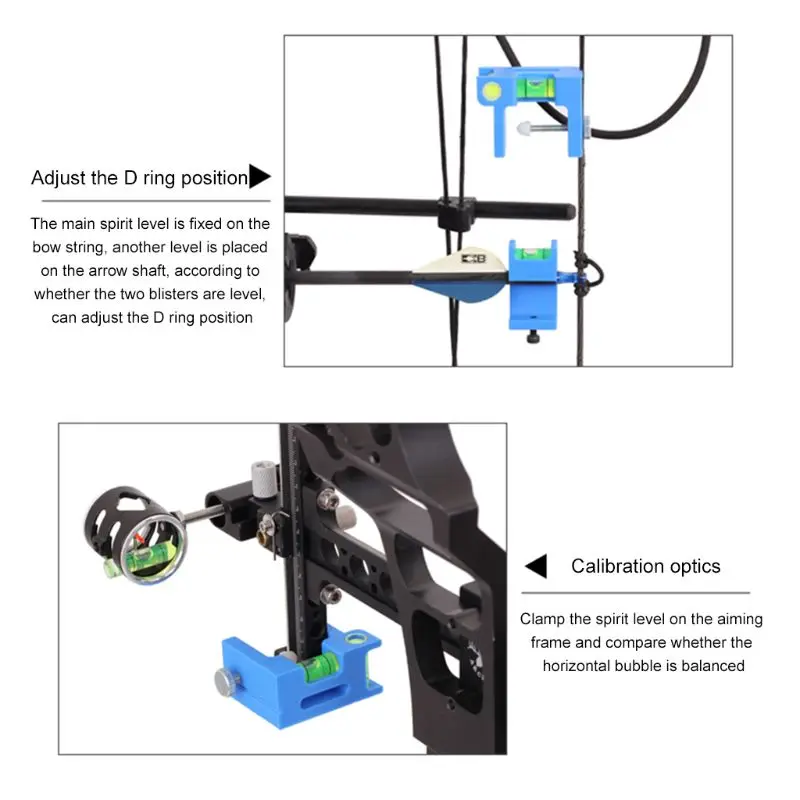 Adjust the D ring position

The main spirit level is fixed on the bow string, another level is placed on the arrow shaft, according to whether the two blisters are level, can adjust the D ring position

Calibration optics

Clamp the spirit level on the aiming frame and compare whether the horizontal bubble is balanced