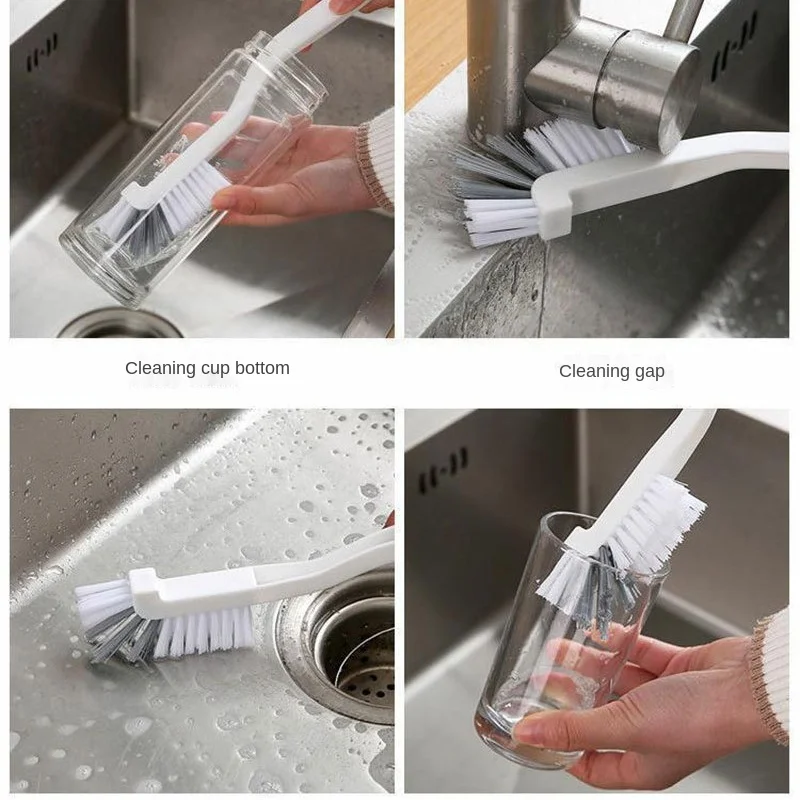 Cleaning cup bottom

Cleaning gap