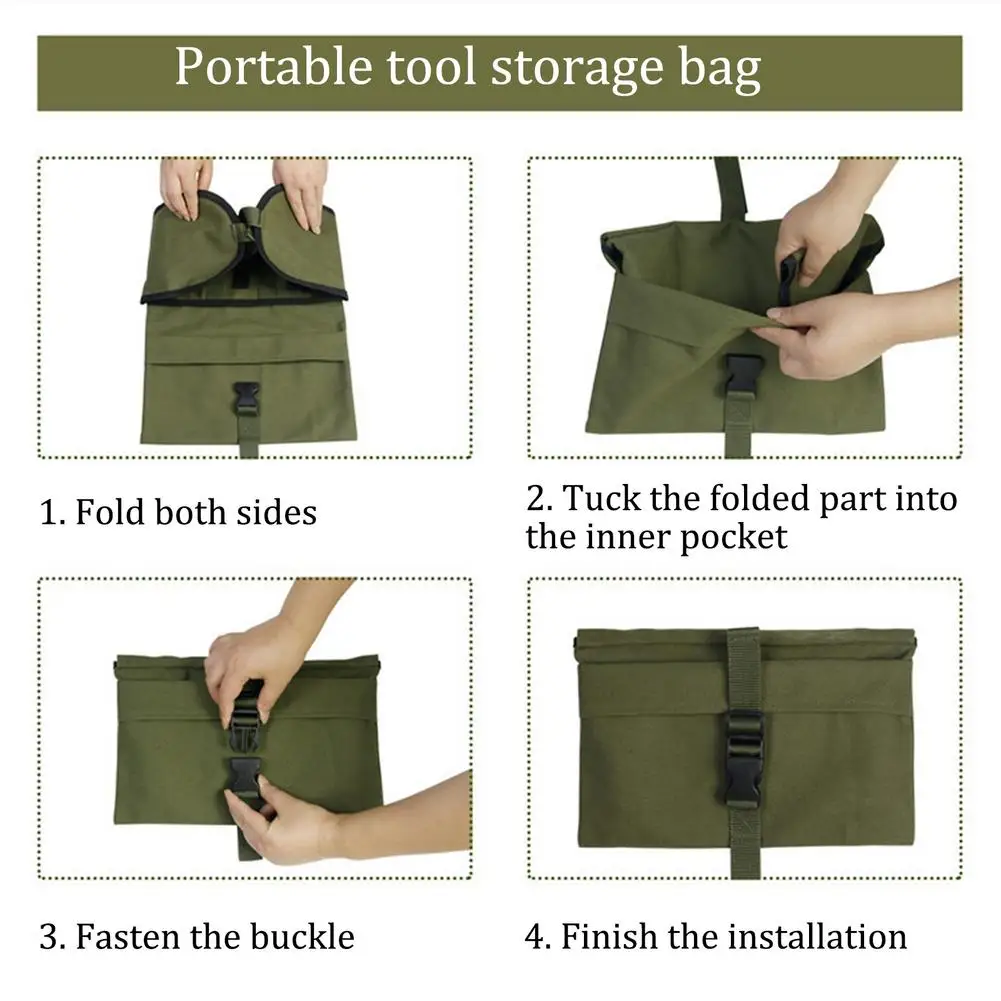 Portable tool storage bag

1. Fold both sides

2. Tuck the folded part into the inner pocket

3. Fasten the buckle

4. Finish the installation