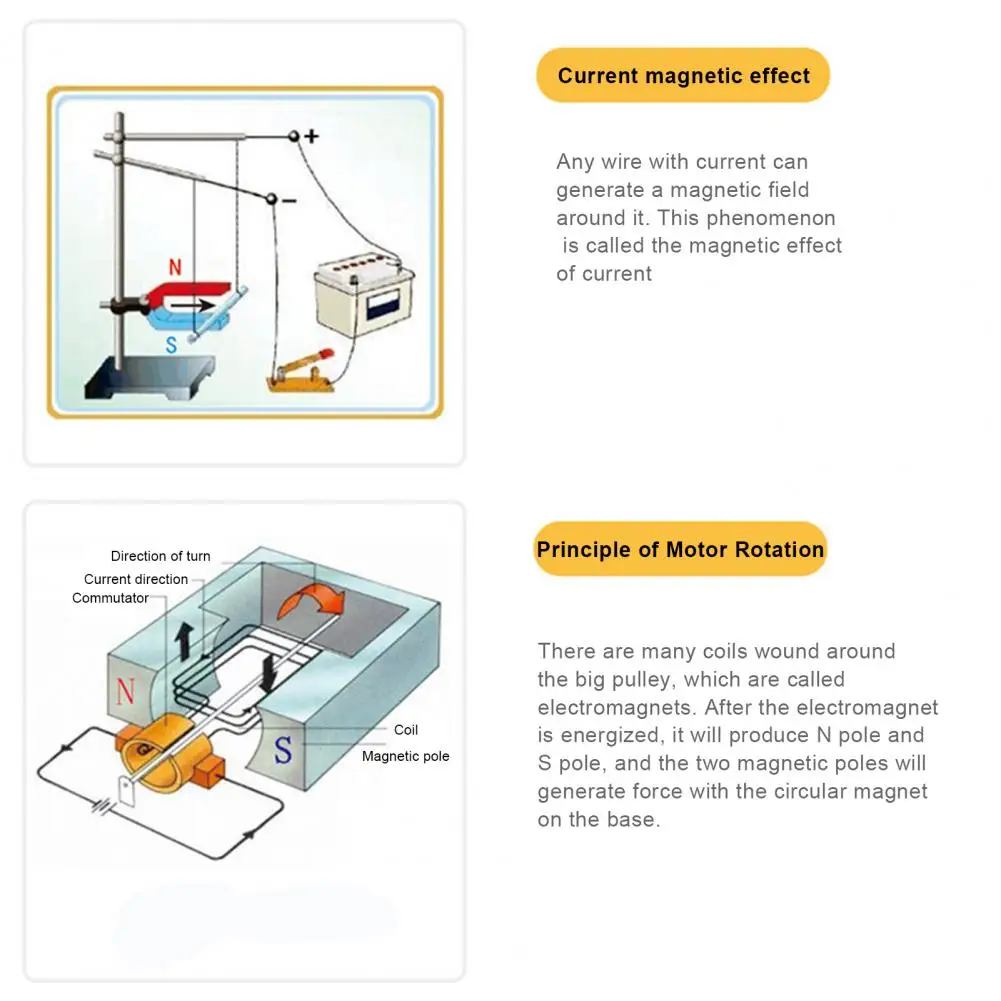 +
−
N
S

Current magnetic effect

Any wire with current can generate a magnetic field around it. This phenomenon is called the magnetic effect of current

Direction of turn
Current direction
Commutator
N
S
Coil
Magnetic pole

Principle of Motor Rotation

There are many coils wound around the big pulley, which are called electromagnets. After the electromagnet is energized, it will produce N pole and S pole, and the two magnetic poles will generate force with the circular magnet on the base.