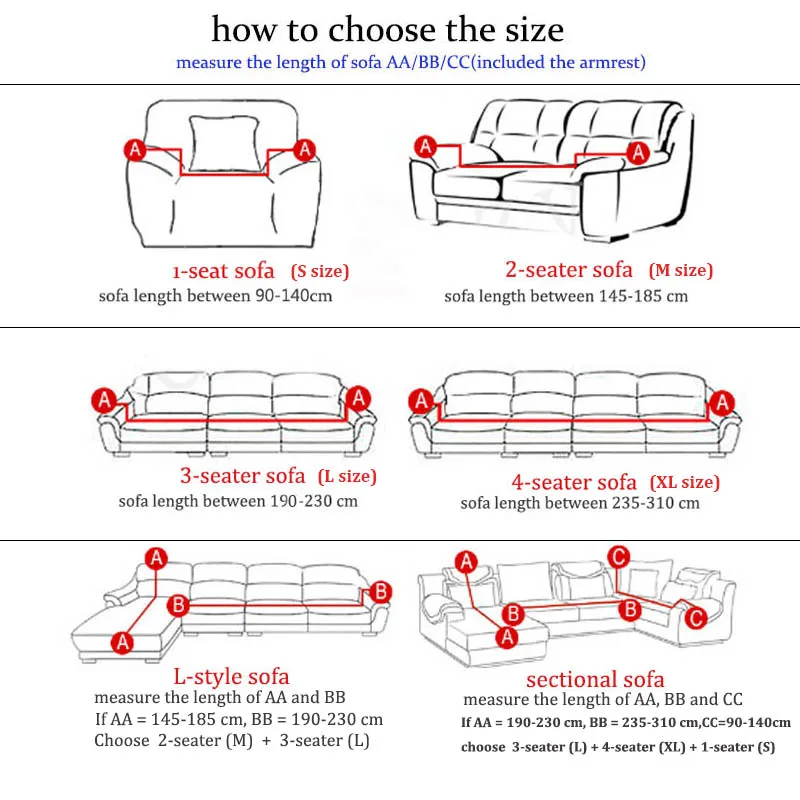 how to choose the size
measure the length of sofa AA/BB/CC(included the armrest)

A A
1-seat sofa (S size)
sofa length between 90-140cm

A A
2-seater sofa (M size)
sofa length between 145-185 cm

A A
3-seater sofa (L size)
sofa length between 190-230 cm

A A
4-seater sofa (XL size)
sofa length between 235-310 cm

A B B A
L-style sofa
measure the length of AA and BB
If AA = 145-185 cm, BB = 190-230 cm
Choose 2-seater (M) + 3-seater (L)

A C B B A C
sectional sofa
measure the length of AA, BB and CC
If AA = 190-230 cm, BB = 235-310 cm,CC=90-140cm
choose 3-seater (L) + 4-seater (XL) + 1-seater (S)