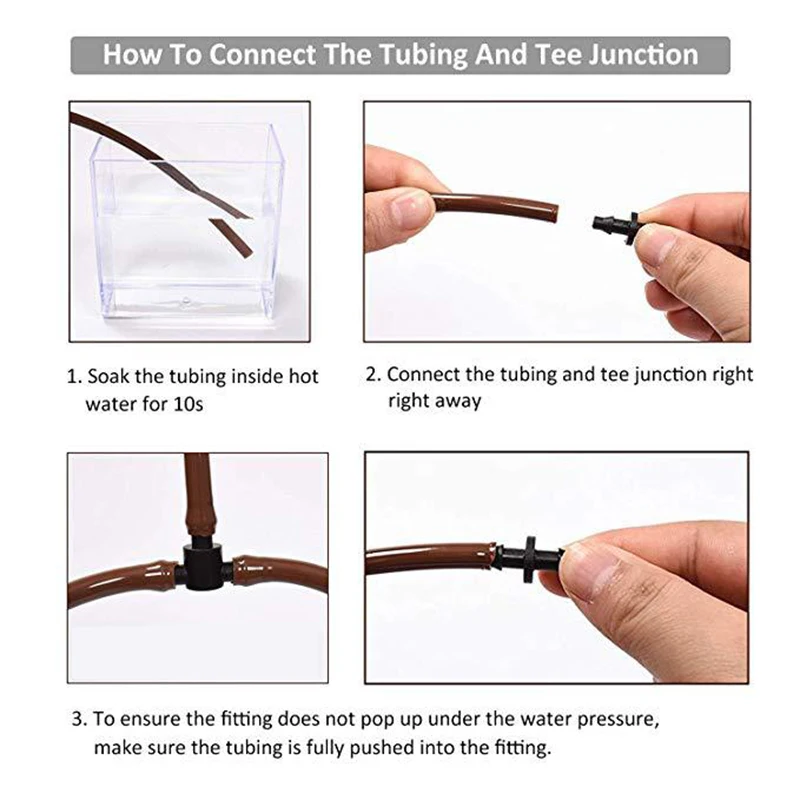 How To Connect The Tubing And Tee Junction

1. Soak the tubing inside hot water for 10s

2. Connect the tubing and tee junction right right away

3. To ensure the fitting does not pop up under the water pressure, make sure the tubing is fully pushed into the fitting.