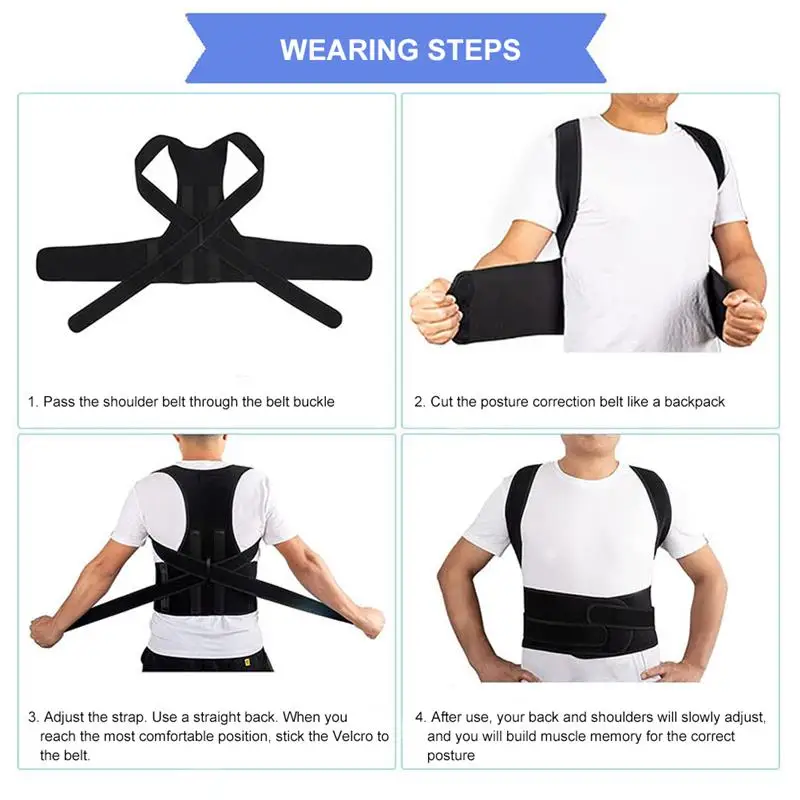 WEARING STEPS

1. Pass the shoulder belt through the belt buckle

2. Cut the posture correction belt like a backpack

3. Adjust the strap. Use a straight back. When you reach the most comfortable position, stick the Velcro to the belt.

4. After use, your back and shoulders will slowly adjust, and you will build muscle memory for the correct posture