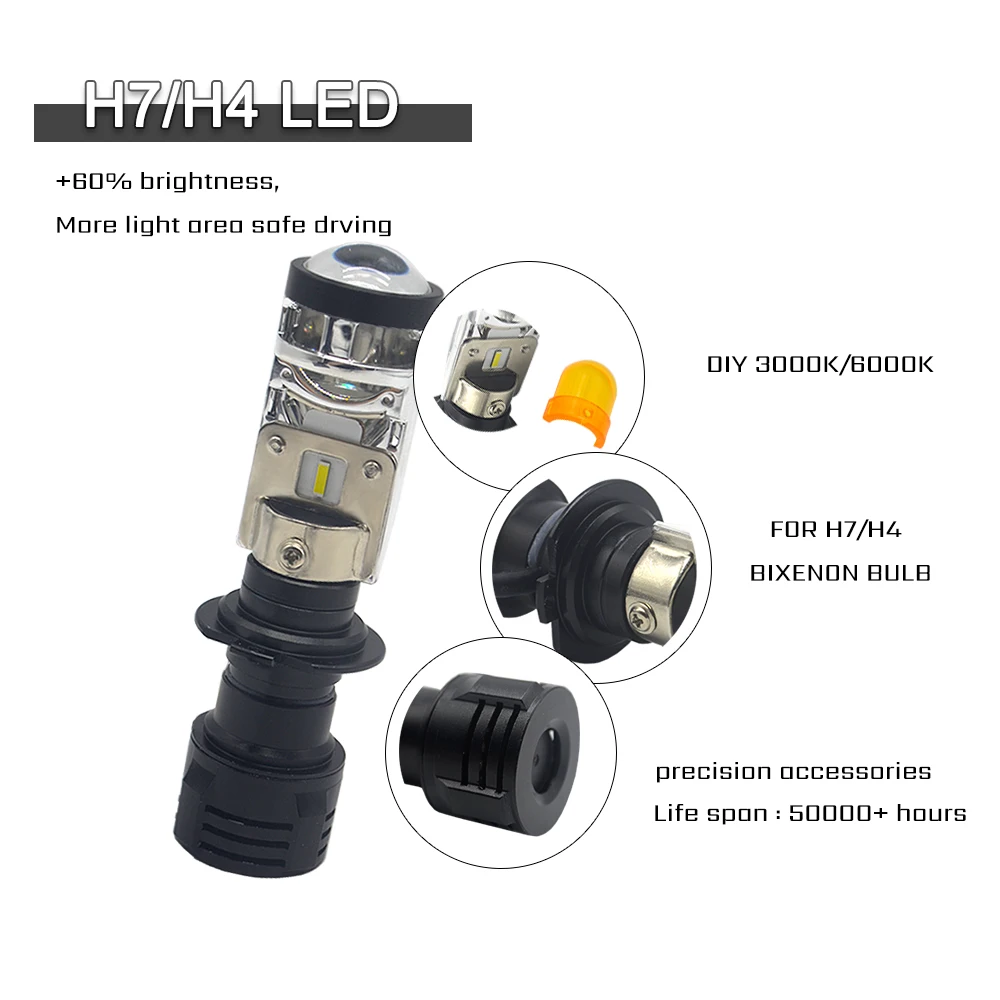 H7/H4 LED

+60% brightness,

More light area safe drving

DIY 3000K/6000K

FOR H7/H4

BIXENON BULB

precision accessories

Life span : 50000+ hours