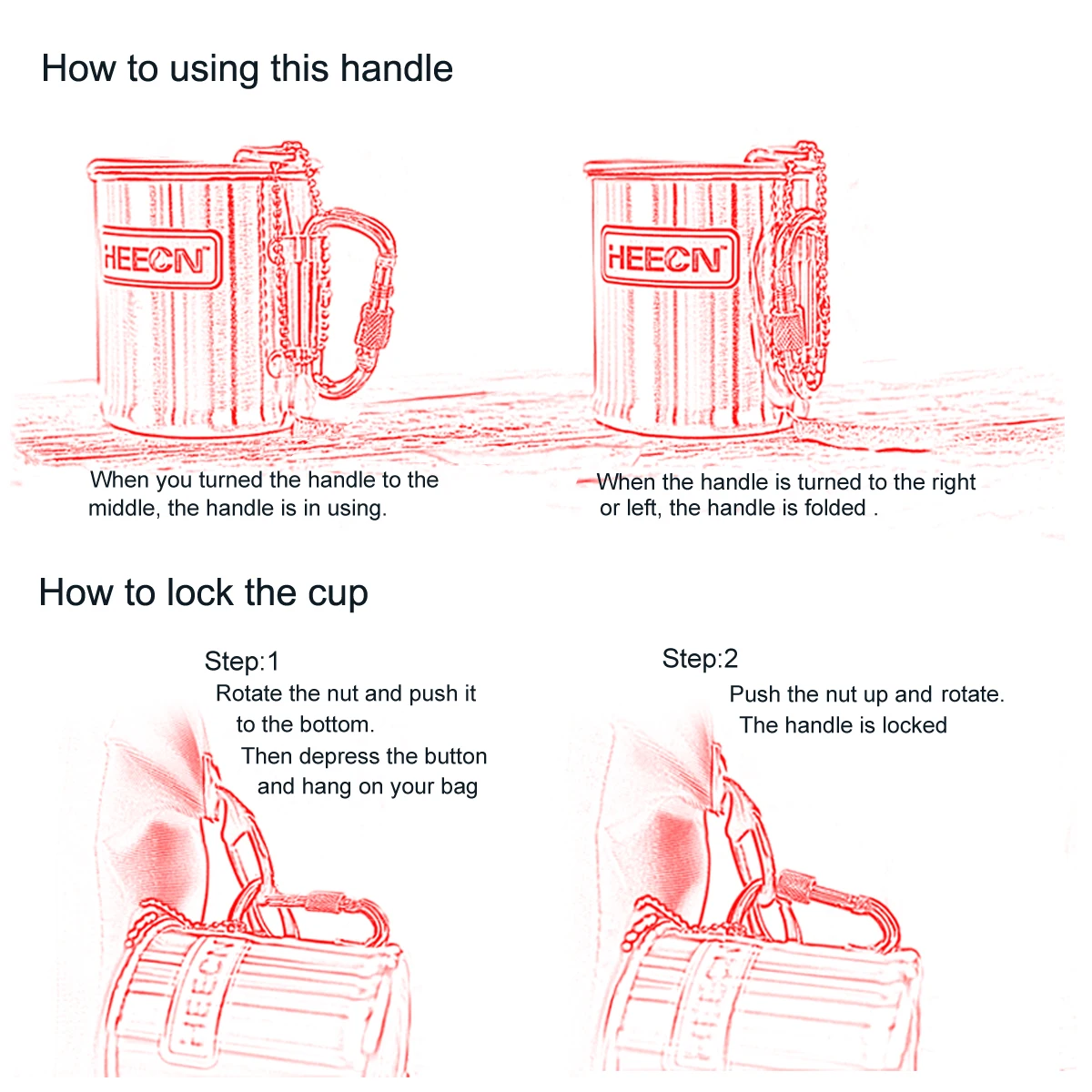 How to using this handle

HEECN

HEECN

When you turned the handle to the middle, the handle is in using.

When the handle is turned to the right or left, the handle is folded .

How to lock the cup

Step:1
Rotate the nut and push it to the bottom.
Then depress the button and hang on your bag

Step:2
Push the nut up and rotate.
The handle is locked

HEECN

HEECN