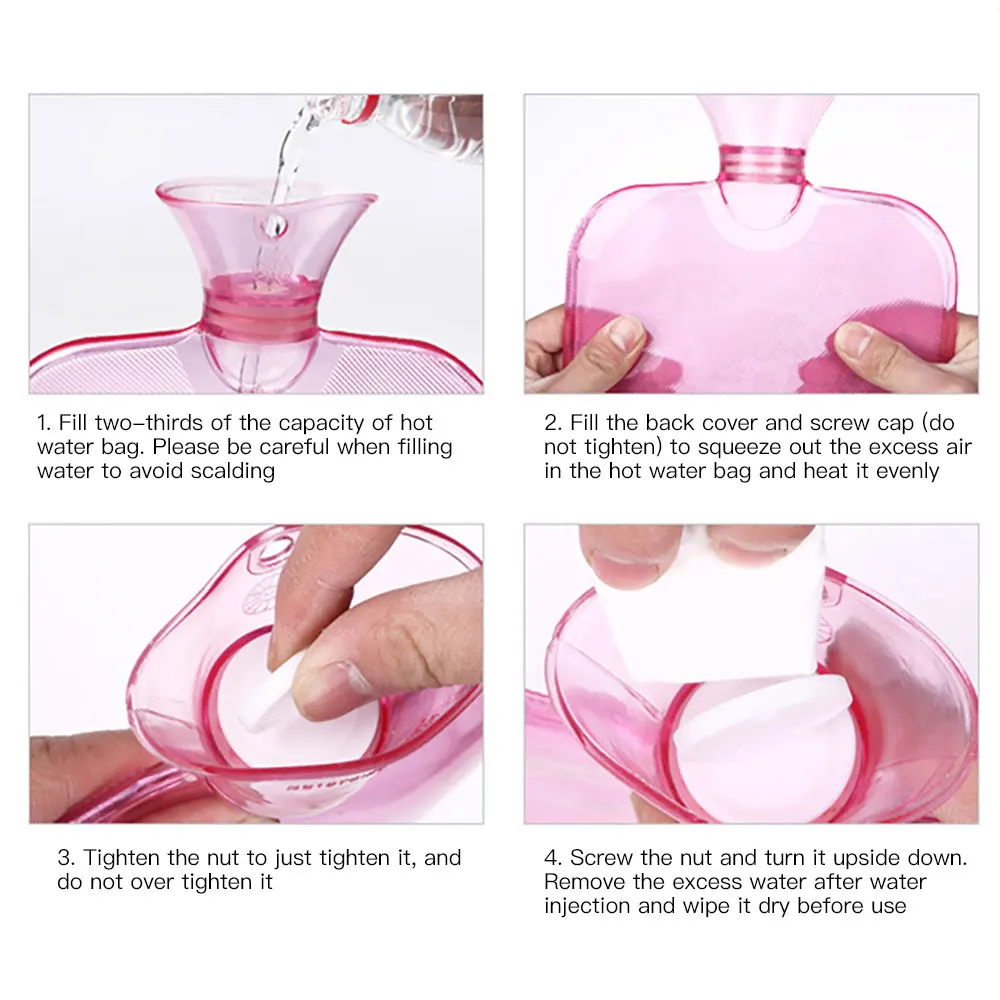 1. Fill two-thirds of the capacity of hot water bag. Please be careful when filling water to avoid scalding

2. Fill the back cover and screw cap (do not tighten) to squeeze out the excess air in the hot water bag and heat it evenly

3. Tighten the nut to just tighten it, and do not over tighten it

4. Screw the nut and turn it upside down. Remove the excess water after water injection and wipe it dry before use