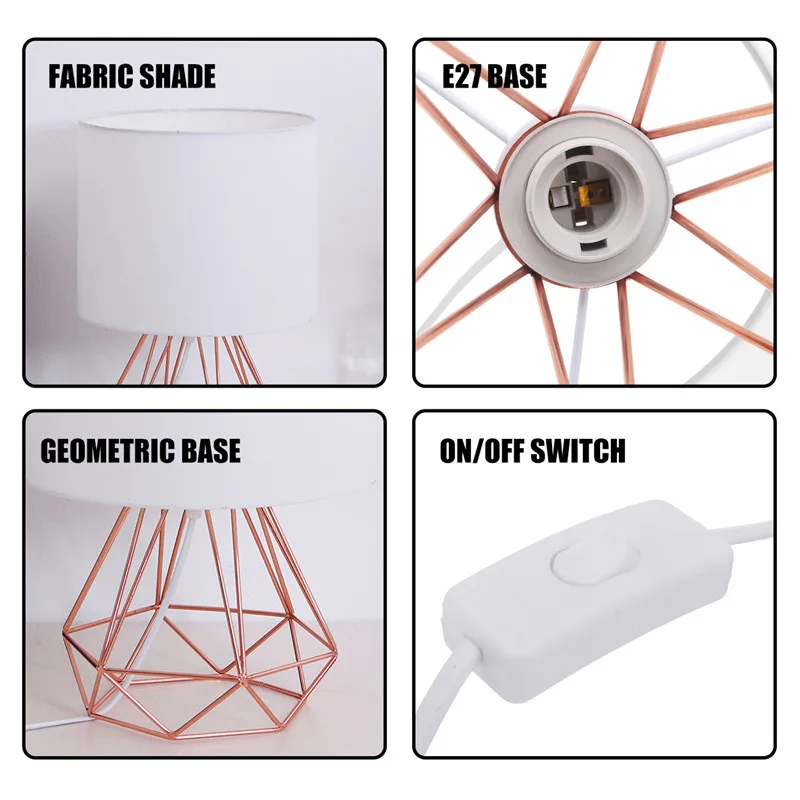 FABRIC SHADE

E27 BASE

GEOMETRIC BASE

ON/OFF SWITCH