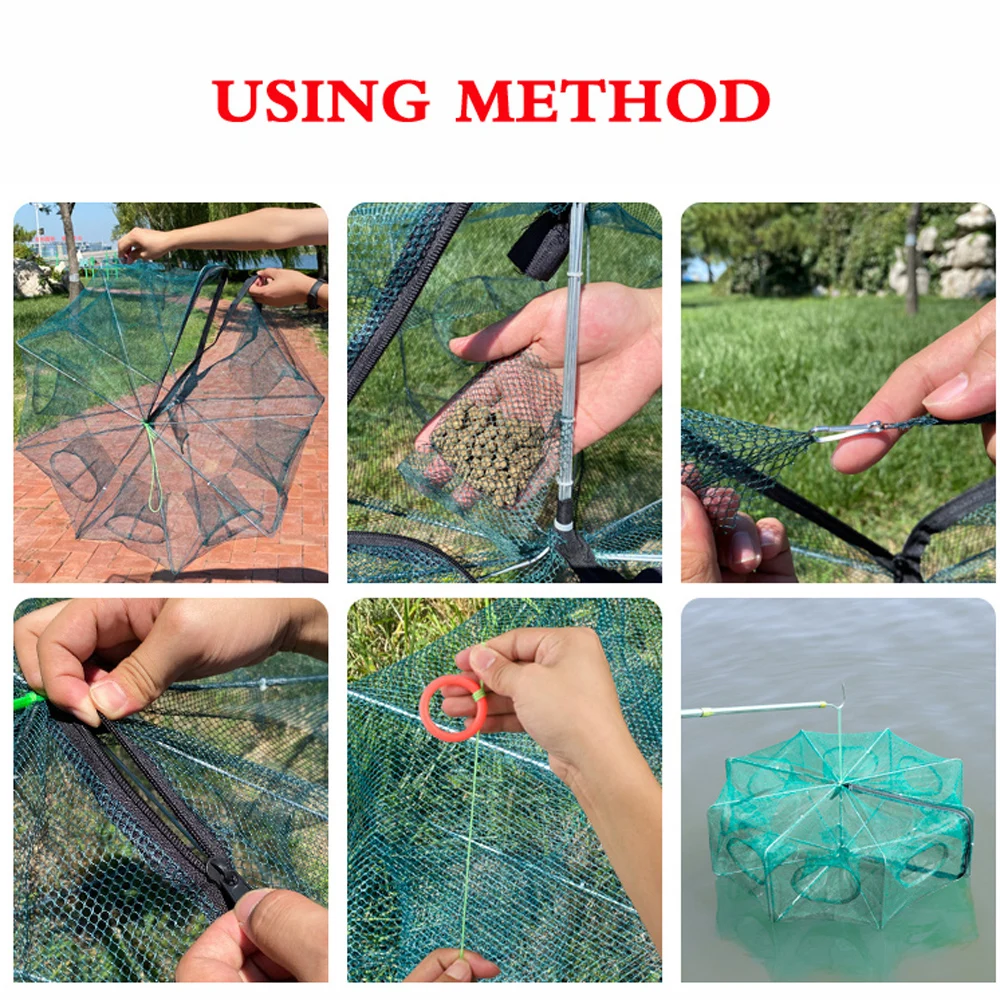 USING METHOD