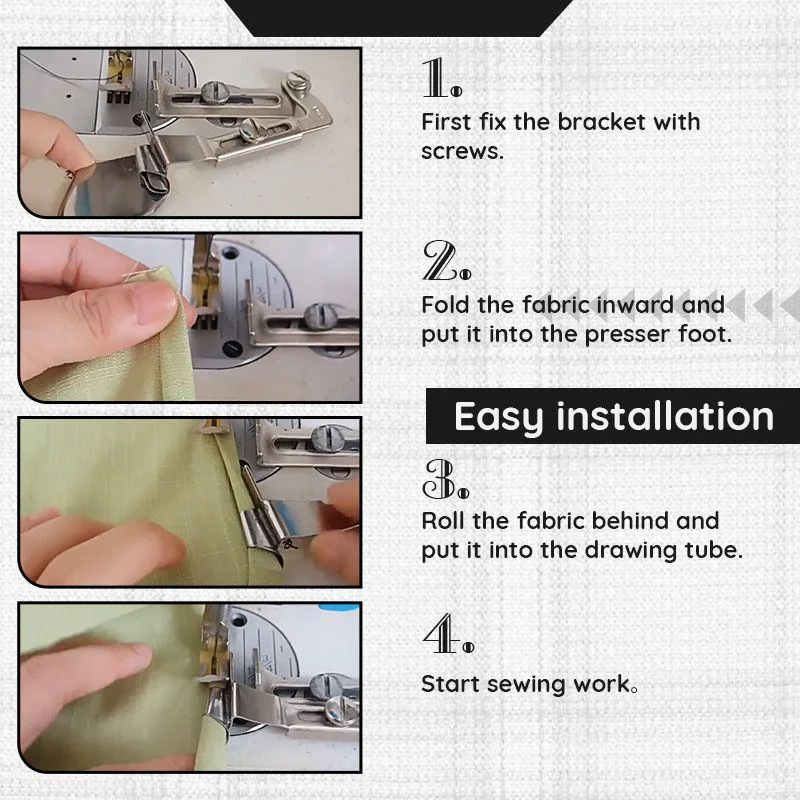 1.
First fix the bracket with screws.

2.
Fold the fabric inward and put it into the presser foot.

Easy installation

3.
Roll the fabric behind and put it into the drawing tube.

4.
Start sewing work。