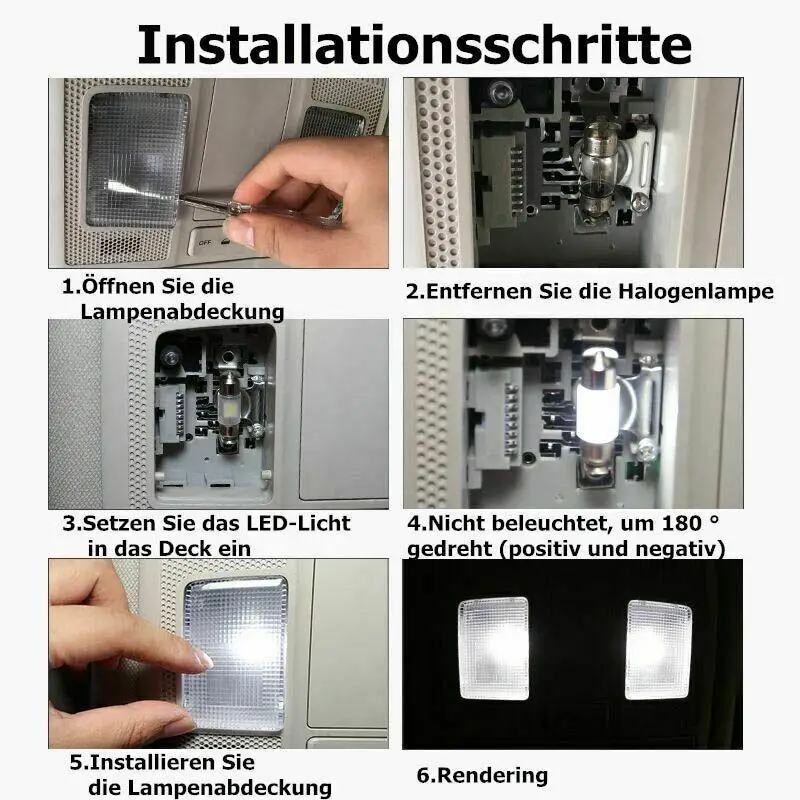 Installationsschritte

OFF

1.Öffnen Sie die Lampenabdeckung

2.Entfernen Sie die Halogenlampe

3.Setzen Sie das LED-Licht in das Deck ein

4.Nicht beleuchtet, um 180 ° gedreht (positiv und negativ)

5.Installieren Sie die Lampenabdeckung

6.Rendering