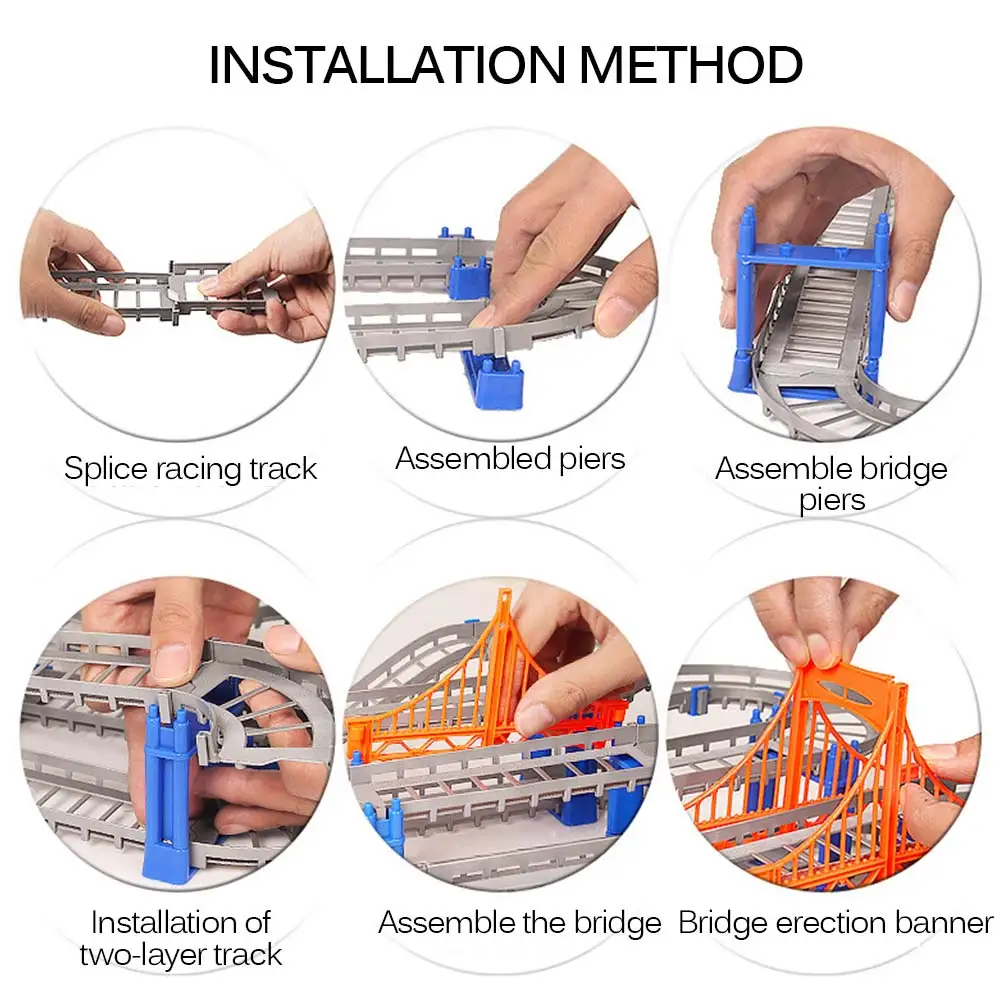 INSTALLATION METHOD

Splice racing track

Assembled piers

Assemble bridge piers

Installation of two-layer track

Assemble the bridge

Bridge erection banner