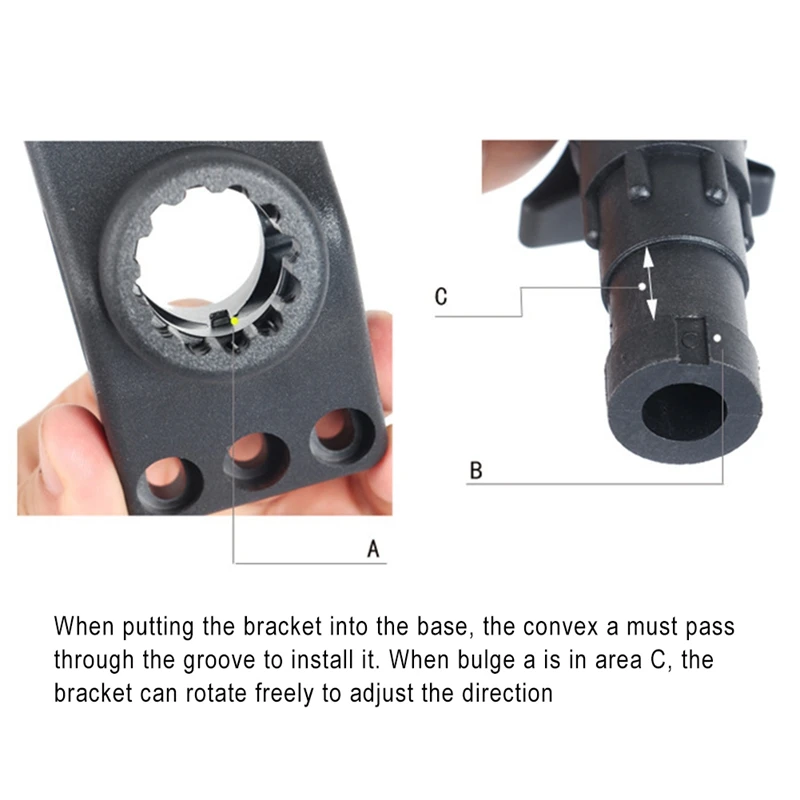 C

B

A

When putting the bracket into the base, the convex a must pass through the groove to install it. When bulge a is in area C, the bracket can rotate freely to adjust the direction