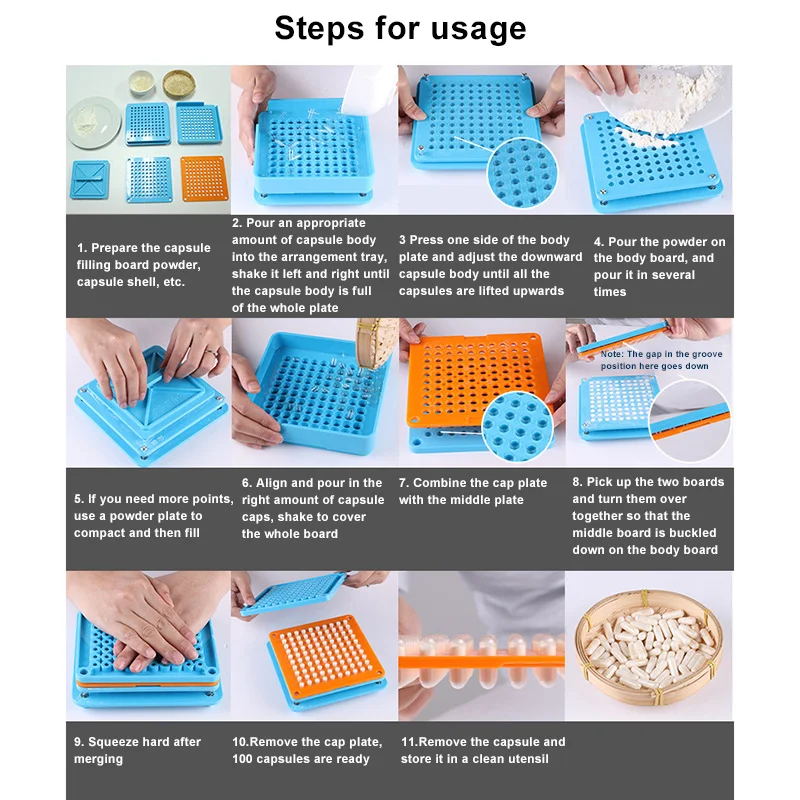 Steps for usage

1. Prepare the capsule filling board powder, capsule shell, etc.

2. Pour an appropriate amount of capsule body into the arrangement tray, shake it left and right until the capsule body is full of the whole plate

3 Press one side of the body plate and adjust the downward capsule body until all the capsules are lifted upwards

4. Pour the powder on the body board, and pour it in several times

Note: The gap in the groove position here goes down

5. If you need more points, use a powder plate to compact and then fill

6. Align and pour in the right amount of capsule caps, shake to cover the whole board

7. Combine the cap plate with the middle plate

8. Pick up the two boards and turn them over together so that the middle board is buckled down on the body board

9. Squeeze hard after merging

10.Remove the cap plate, 100 capsules are ready

11.Remove the capsule and store it in a clean utensil