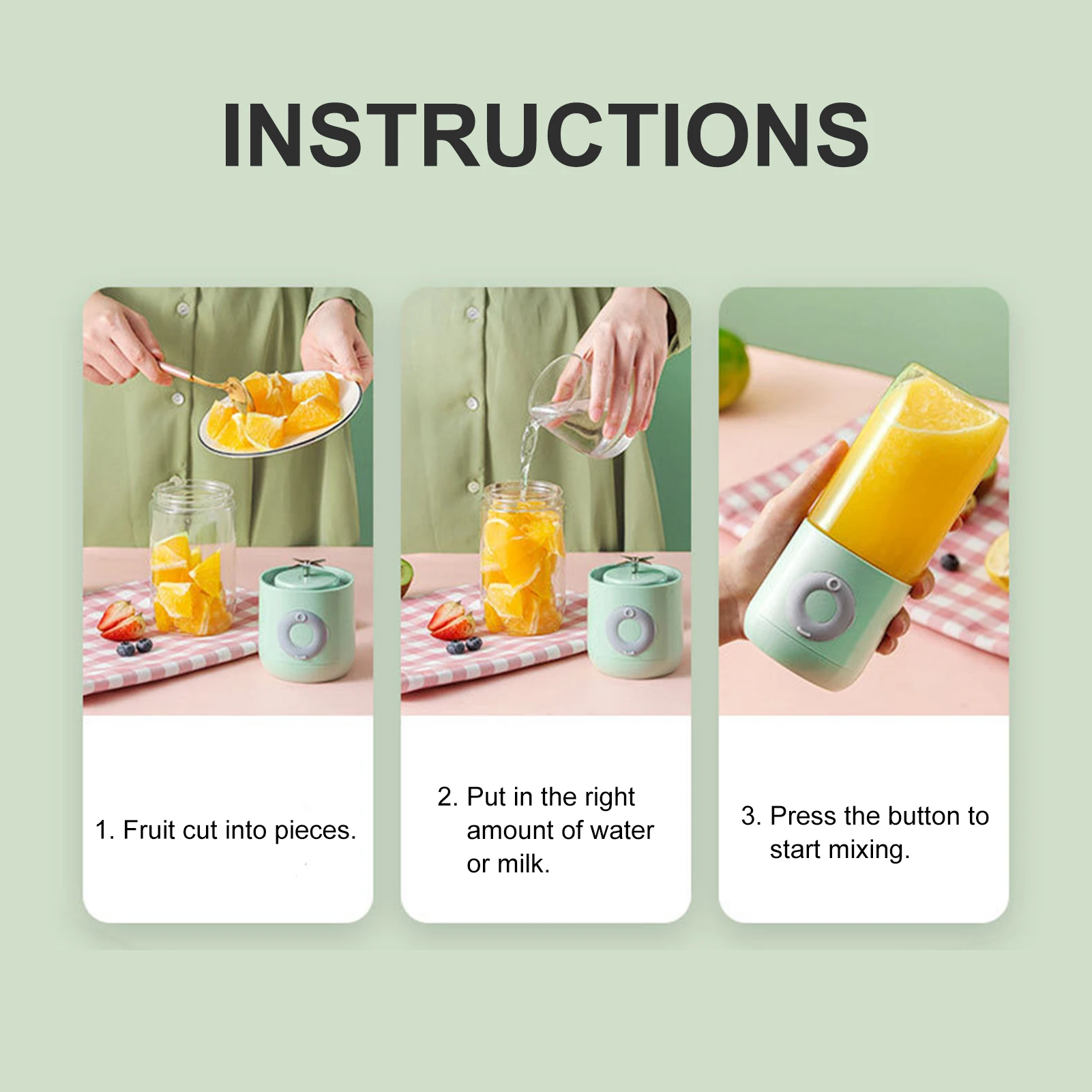 INSTRUCTIONS

1. Fruit cut into pieces.

2. Put in the right amount of water or milk.

3. Press the button to start mixing.