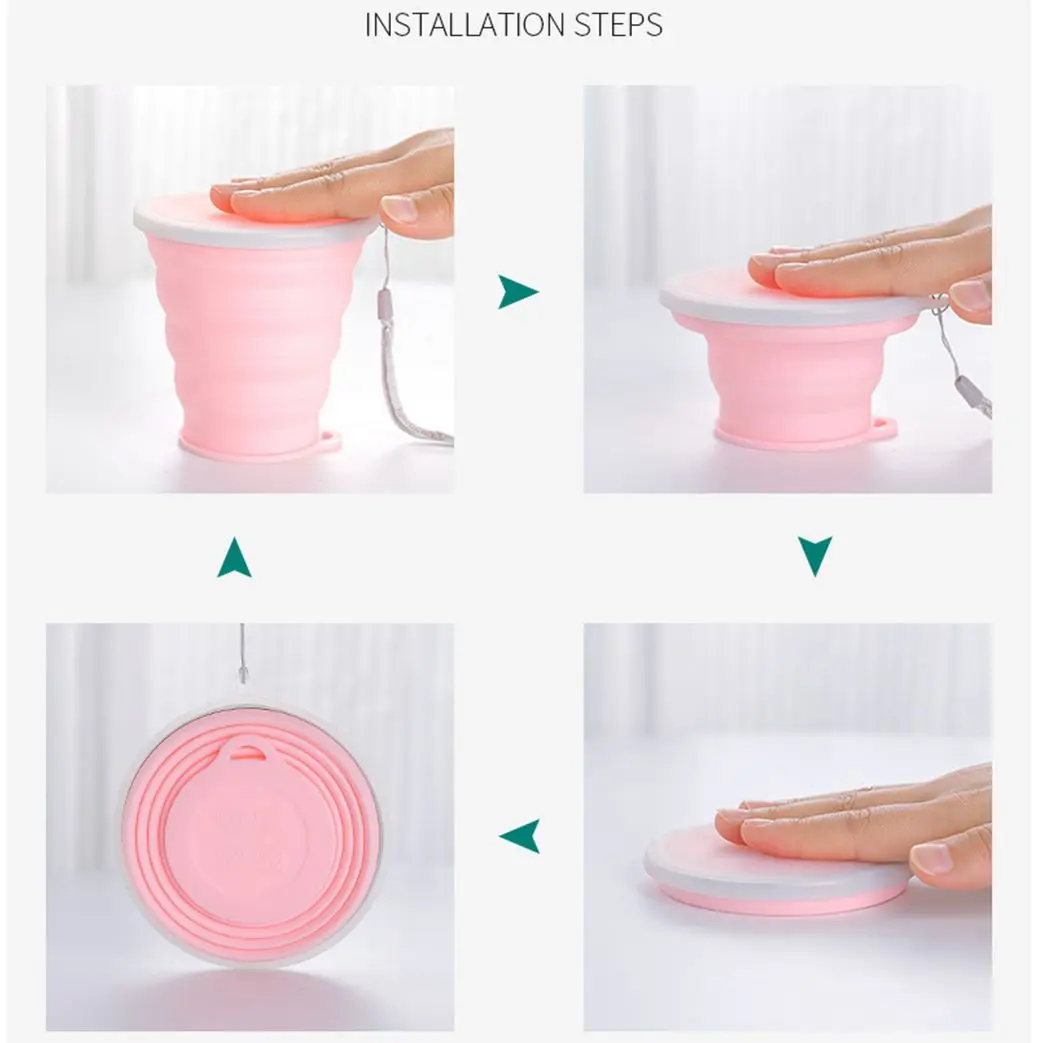 INSTALLATION STEPS