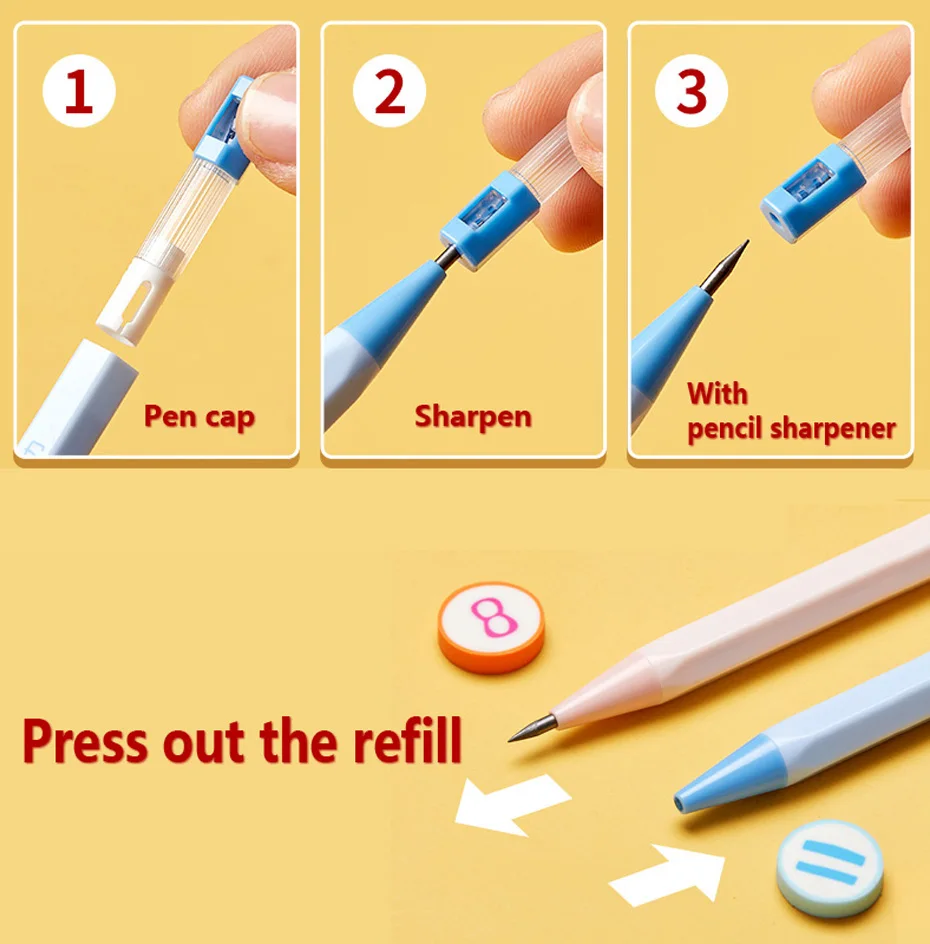 1

Pen cap

2

Sharpen

3

With pencil sharpener

8

Press out the refill

=