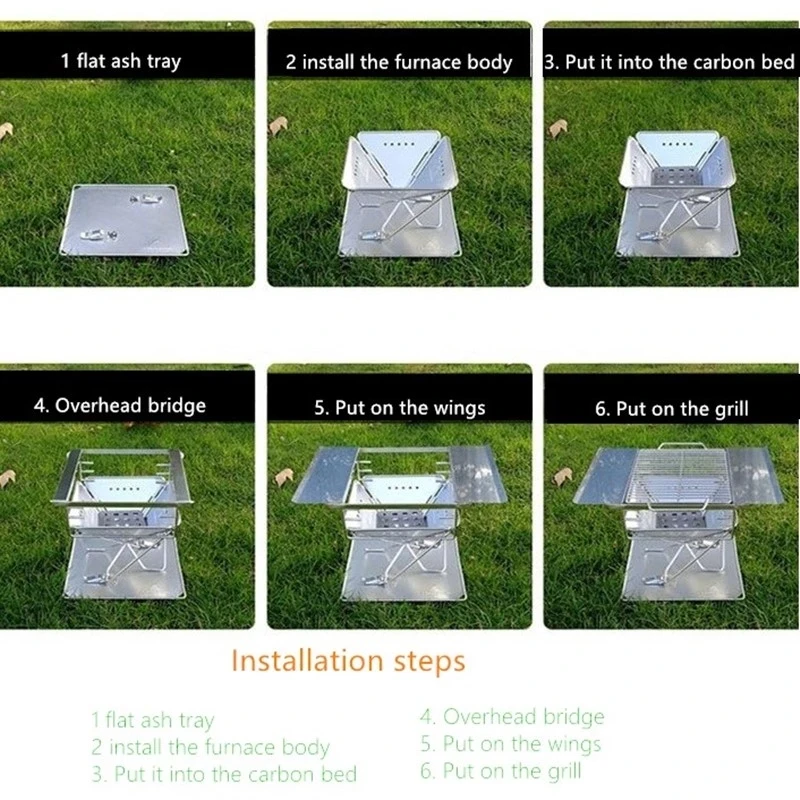 1 flat ash tray

2 install the furnace body

3. Put it into the carbon bed

4. Overhead bridge

5. Put on the wings

6. Put on the grill

Installation steps

1 flat ash tray
2 install the furnace body
3. Put it into the carbon bed

4. Overhead bridge
5. Put on the wings
6. Put on the grill