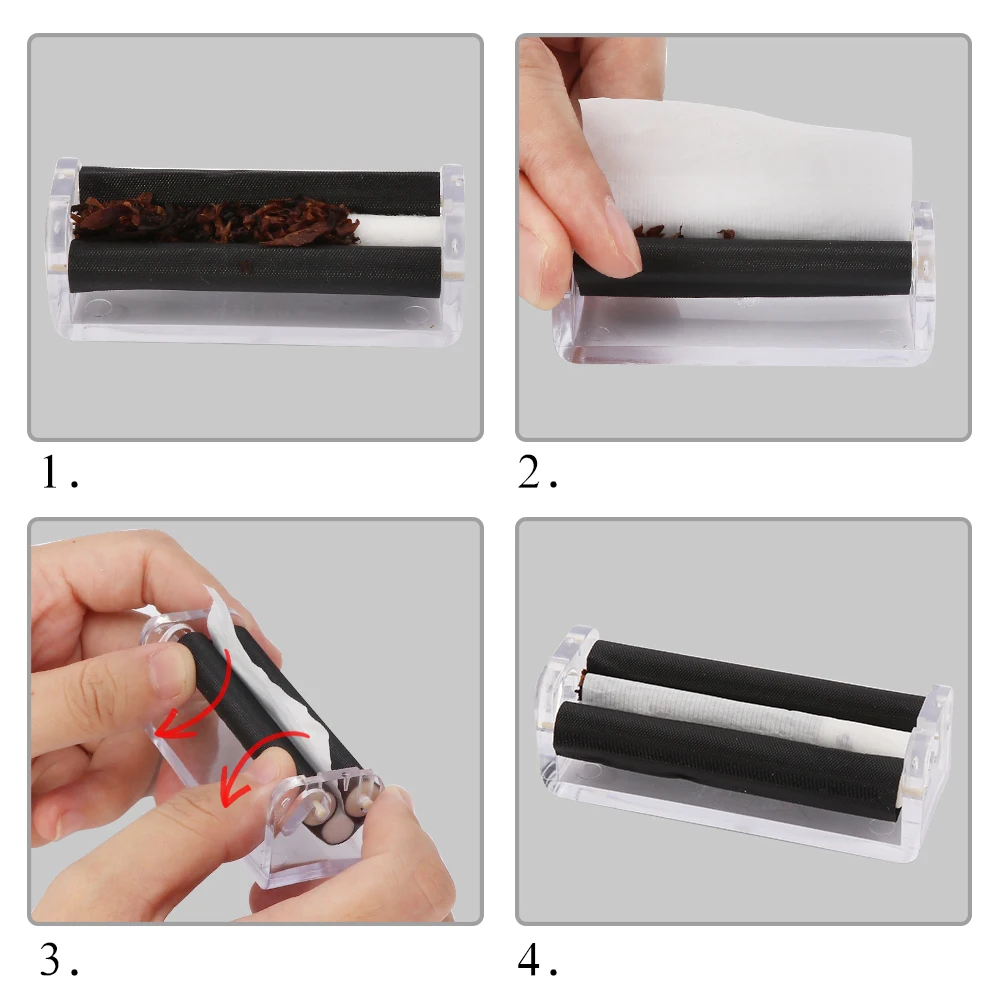 1.

2.

3.

4.