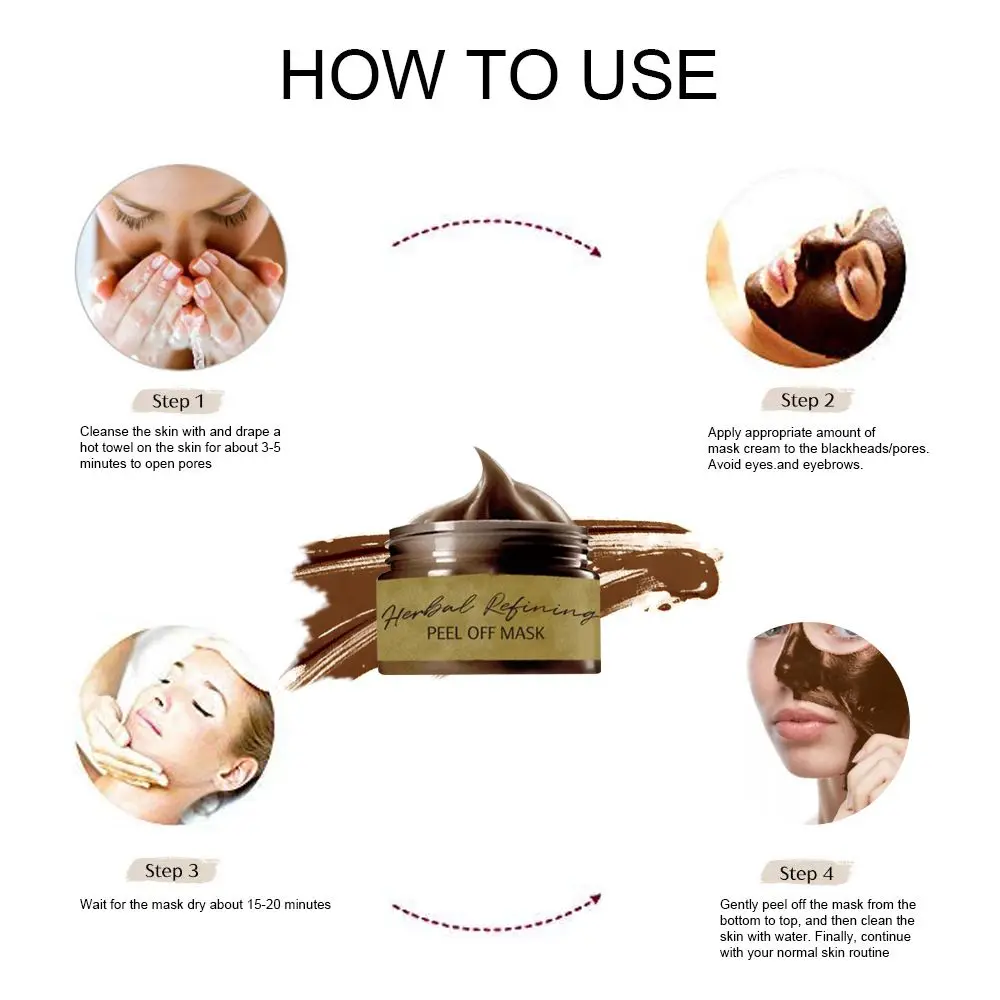 HOW TO USE

Step 1

Cleanse the skin with and drape a hot towel on the skin for about 3-5 minutes to open pores

Step 2

Apply appropriate amount of mask cream to the blackheads/pores. Avoid eyes.and eyebrows.

Herbal Refining
PEEL OFF MASK

Step 3

Wait for the mask dry about 15-20 minutes

Step 4

Gently peel off the mask from the bottom to top, and then clean the skin with water. Finally, continue with your normal skin routine