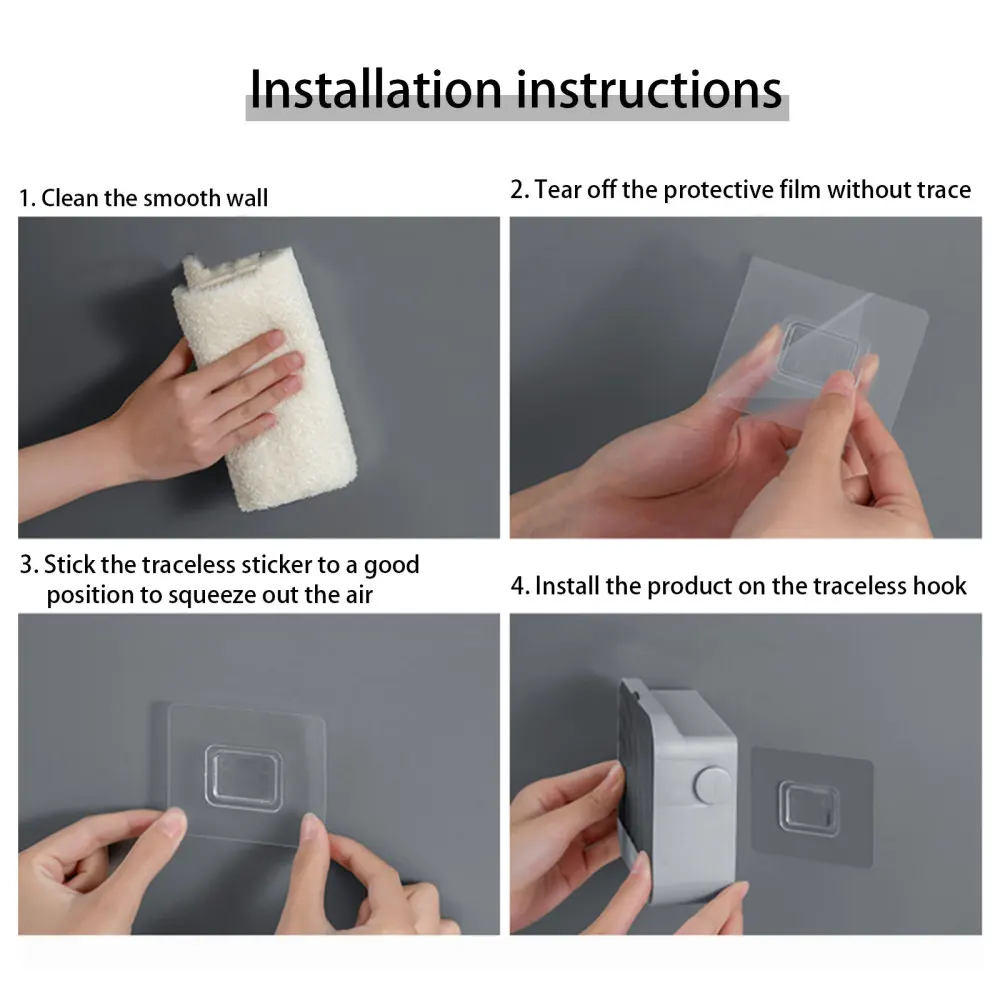 Installation instructions

1. Clean the smooth wall

2. Tear off the protective film without trace

3. Stick the traceless sticker to a good position to squeeze out the air

4. Install the product on the traceless hook