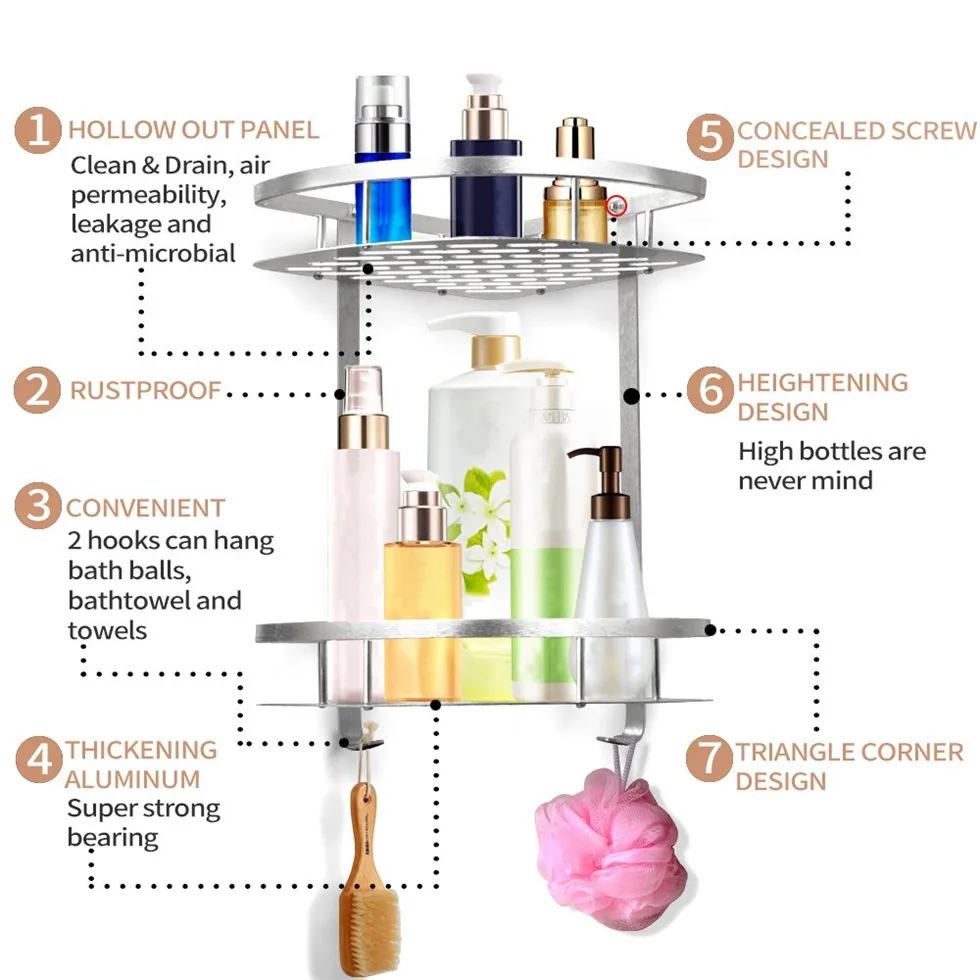 1 HOLLOW OUT PANEL
Clean & Drain, air permeability, leakage and anti-microbial

2 RUSTPROOF

3 CONVENIENT
2 hooks can hang bath balls, bathtowel and towels

4 THICKENING ALUMINUM
Super strong bearing

5 CONCEALED SCREW DESIGN

6 HEIGHTENING DESIGN
High bottles are never mind

7 TRIANGLE CORNER DESIGN