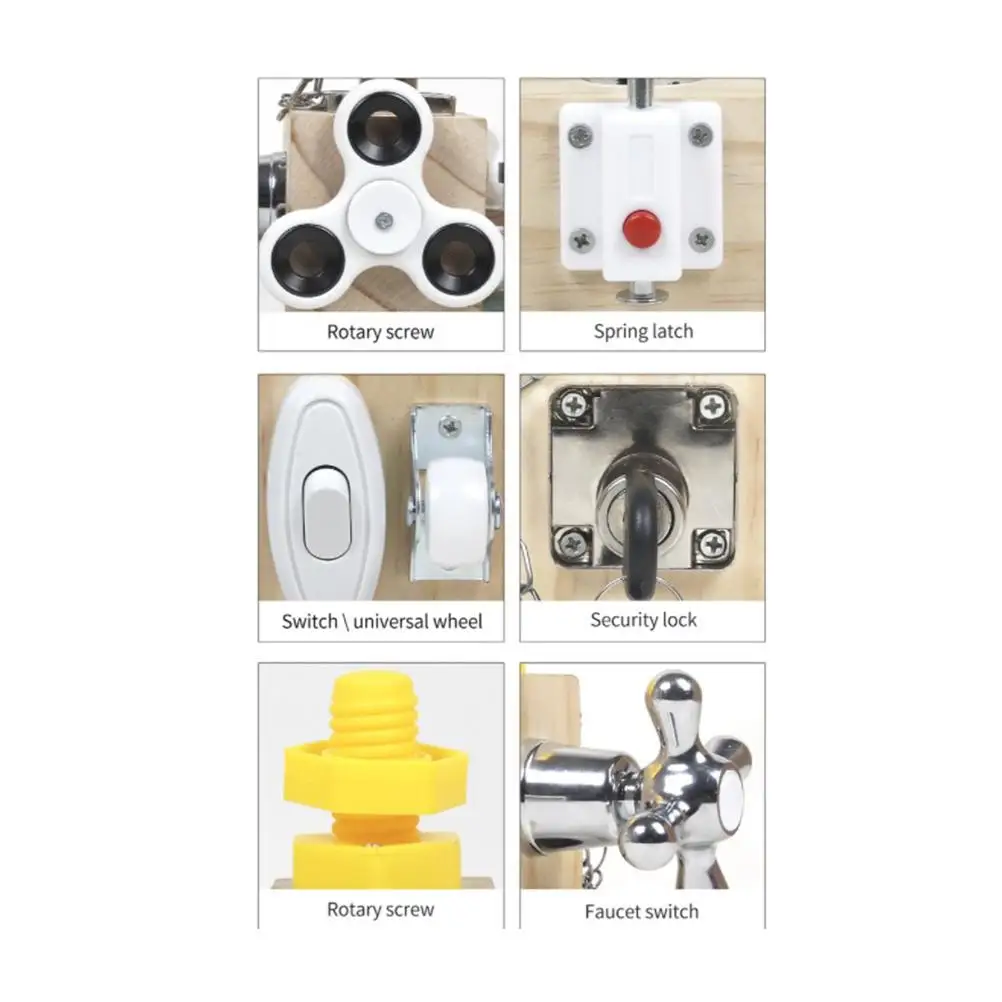 Rotary screw

Spring latch

Switch \ universal wheel

Security lock

Rotary screw

Faucet switch