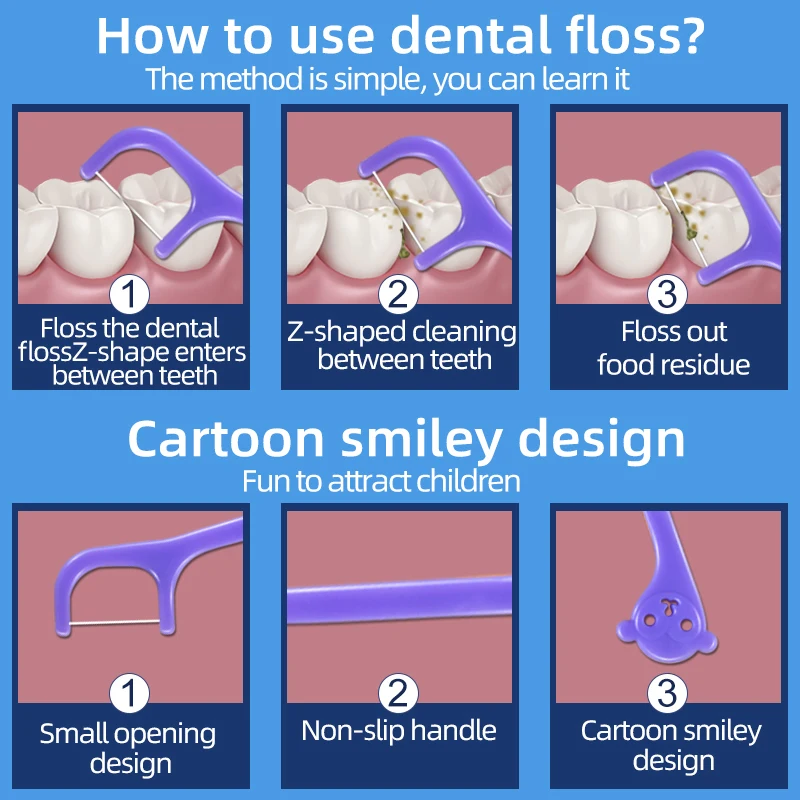 How to use dental floss?
The method is simple, you can learn it

1
Floss the dental flossZ-shape enters between teeth

2
Z-shaped cleaning between teeth

3
Floss out food residue

Cartoon smiley design
Fun to attract children

1
Small opening design

2
Non-slip handle

3
Cartoon smiley design