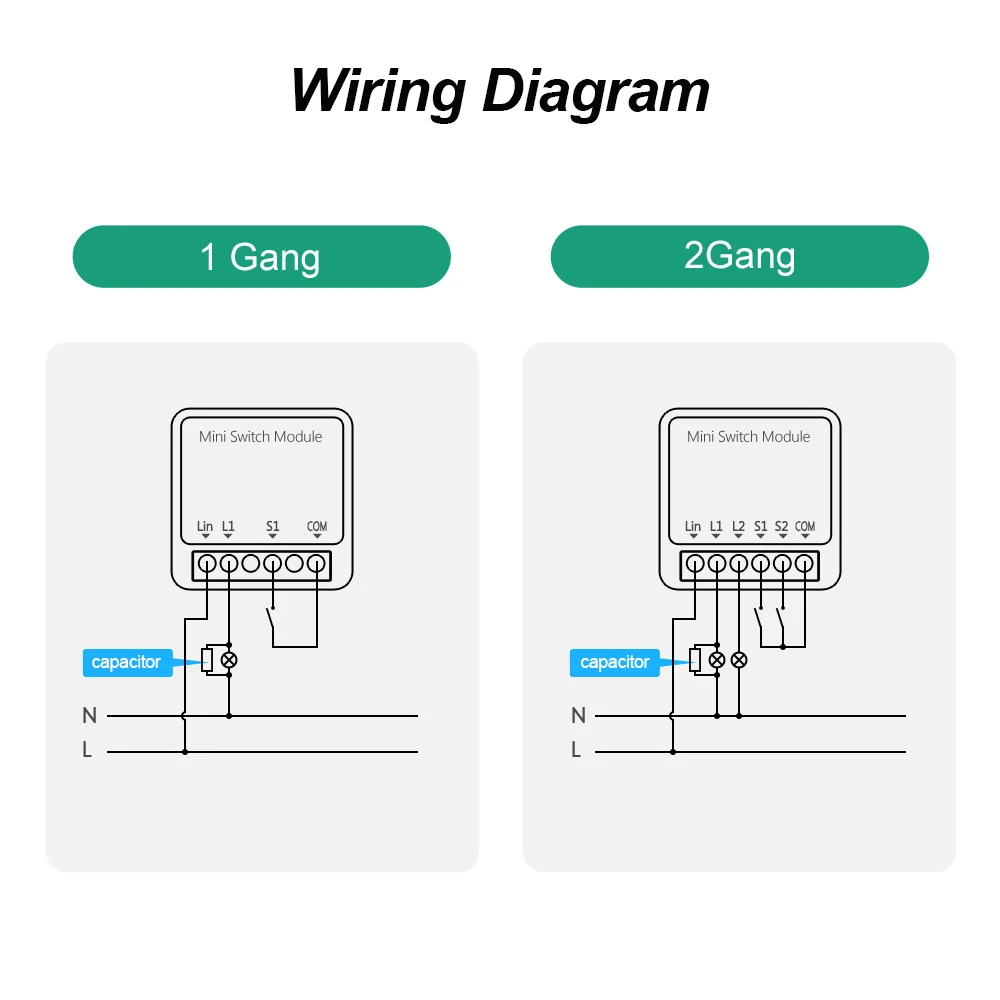 Wiring Diagram

1 Gang

Mini Switch Module

Lin L1 S1 COM

capacitor

N

L

2Gang

Mini Switch Module

Lin L1 L2 S1 S2 COM

capacitor

N

L